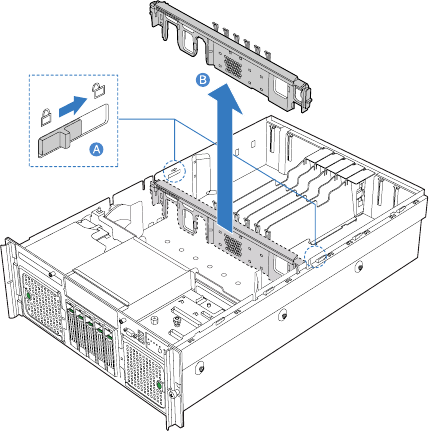 B

A