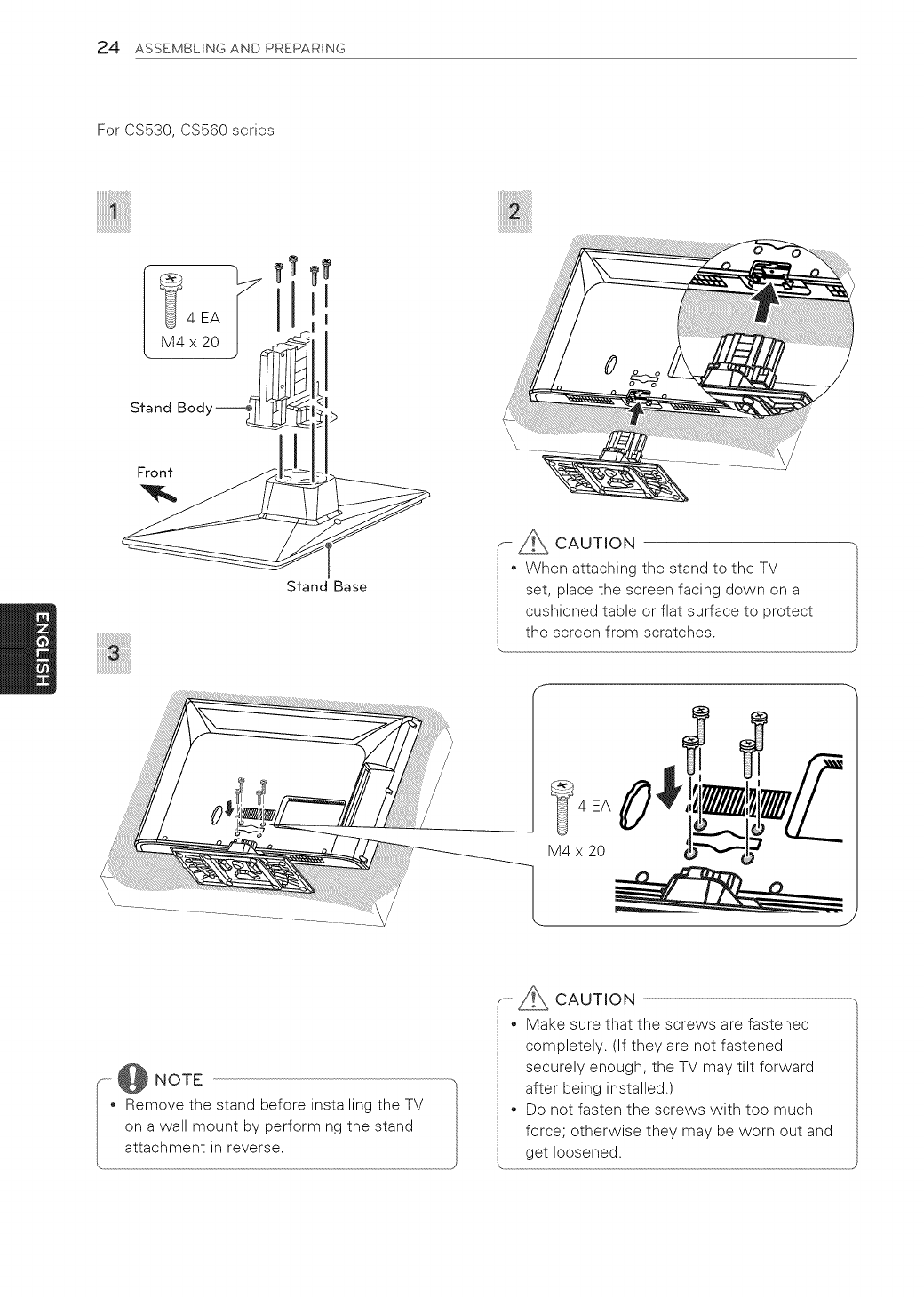 24 ASSEMBLING AND PREPARING

For CS530, CS560 series

1

4 EA
M4 x 20

Stand Body

Front

Stand Base

2

CAUTION
• When attaching the stand to the TV set, place the screen facing down on a cushioned table or flat surface to protect the screen from scratches.

ENGLISH

3

4 EA
M4 x 20

NOTE
• Remove the stand before installing the TV on a wall mount by performing the stand attachment in reverse.

CAUTION
• Make sure that the screws are fastened completely. (If they are not fastened securely enough, the TV may tilt forward after being installed.)
• Do not fasten the screws with too much force; otherwise they may be worn out and get loosened.