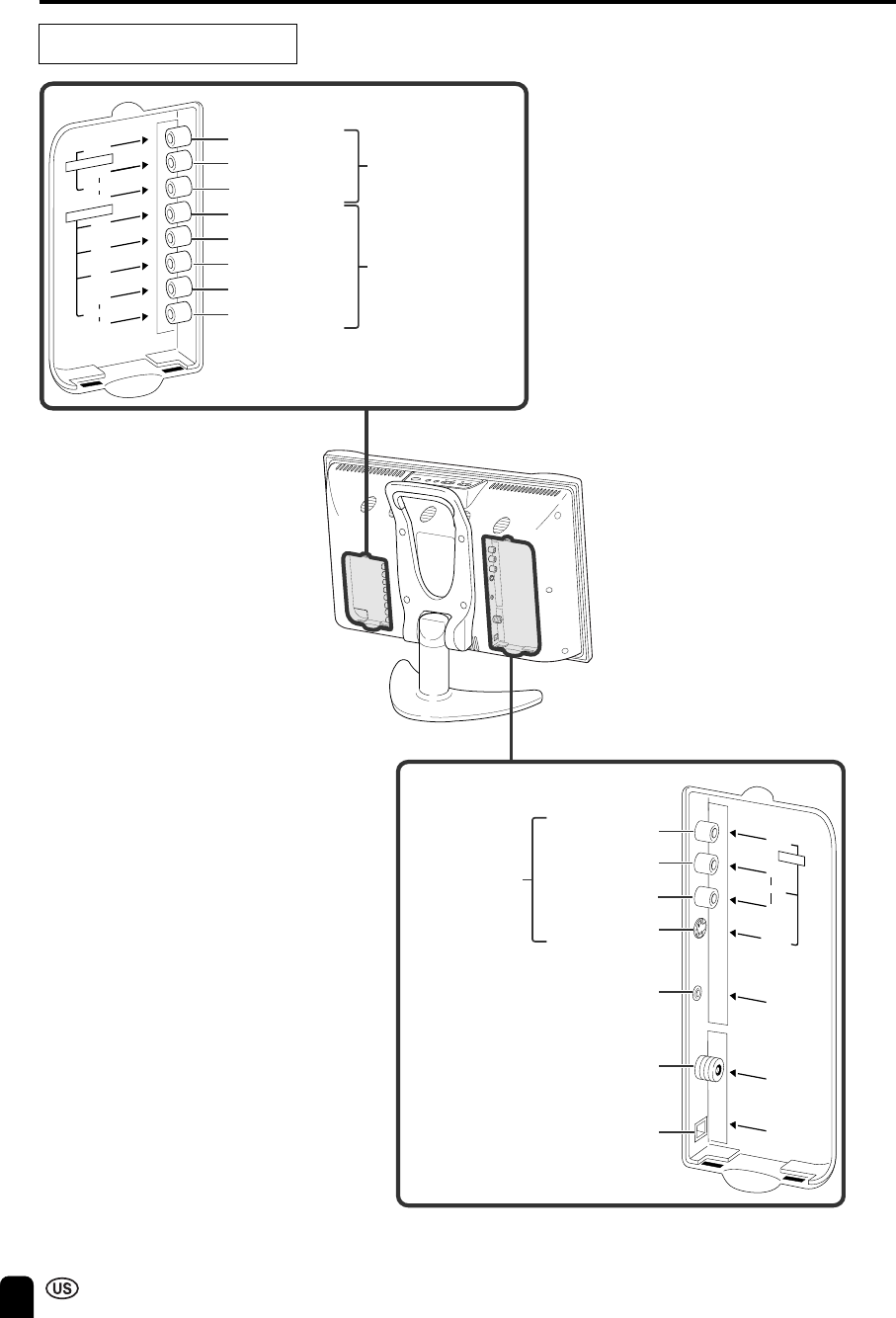 US