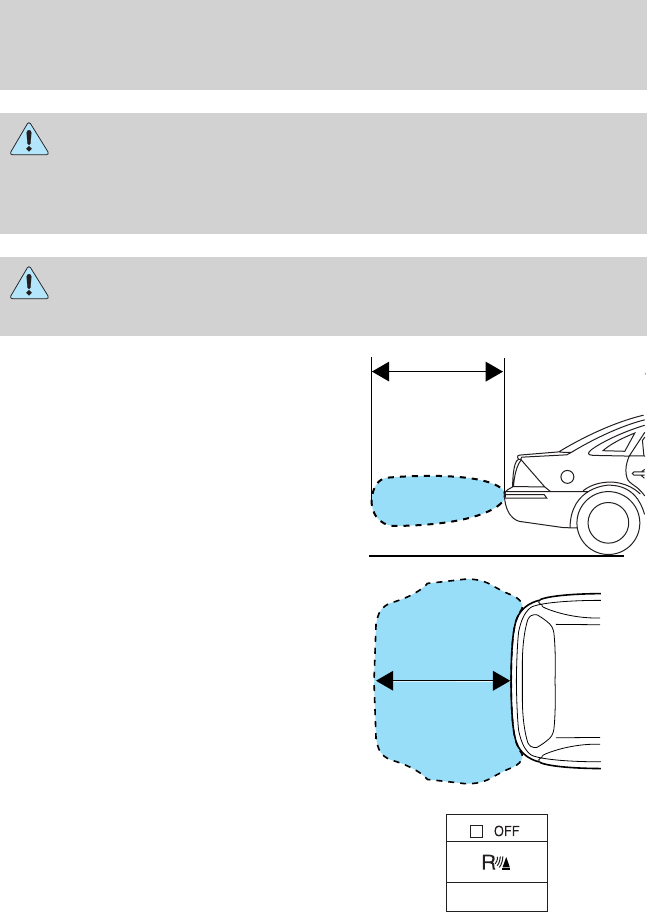 OFF

R