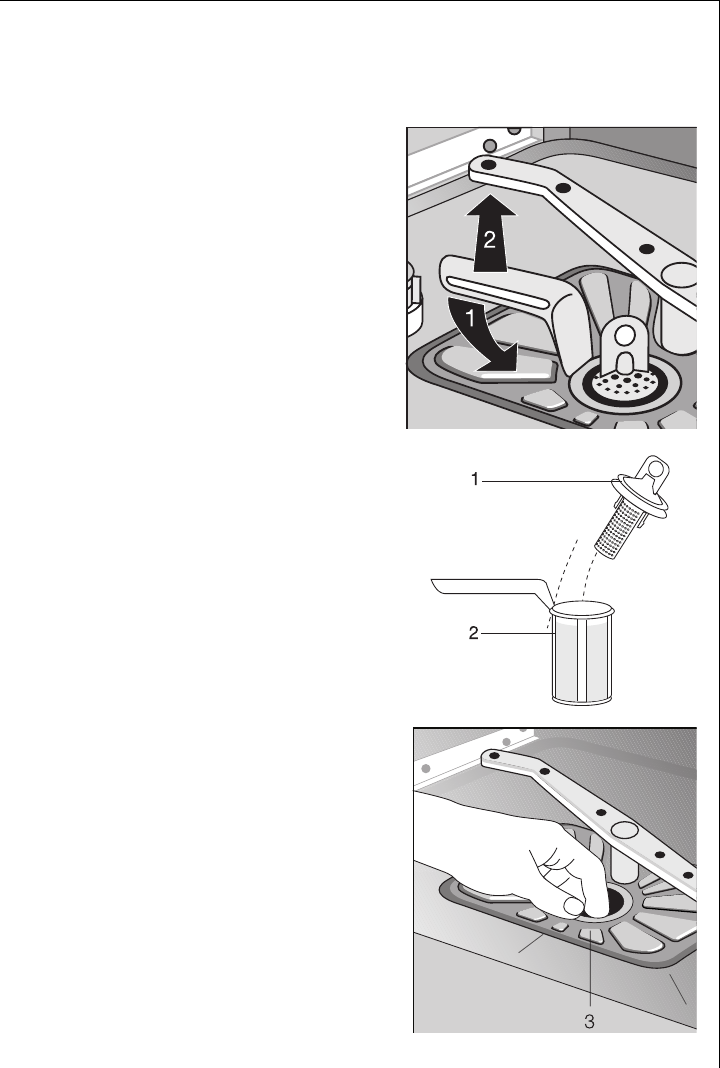 2

1

1

2

3