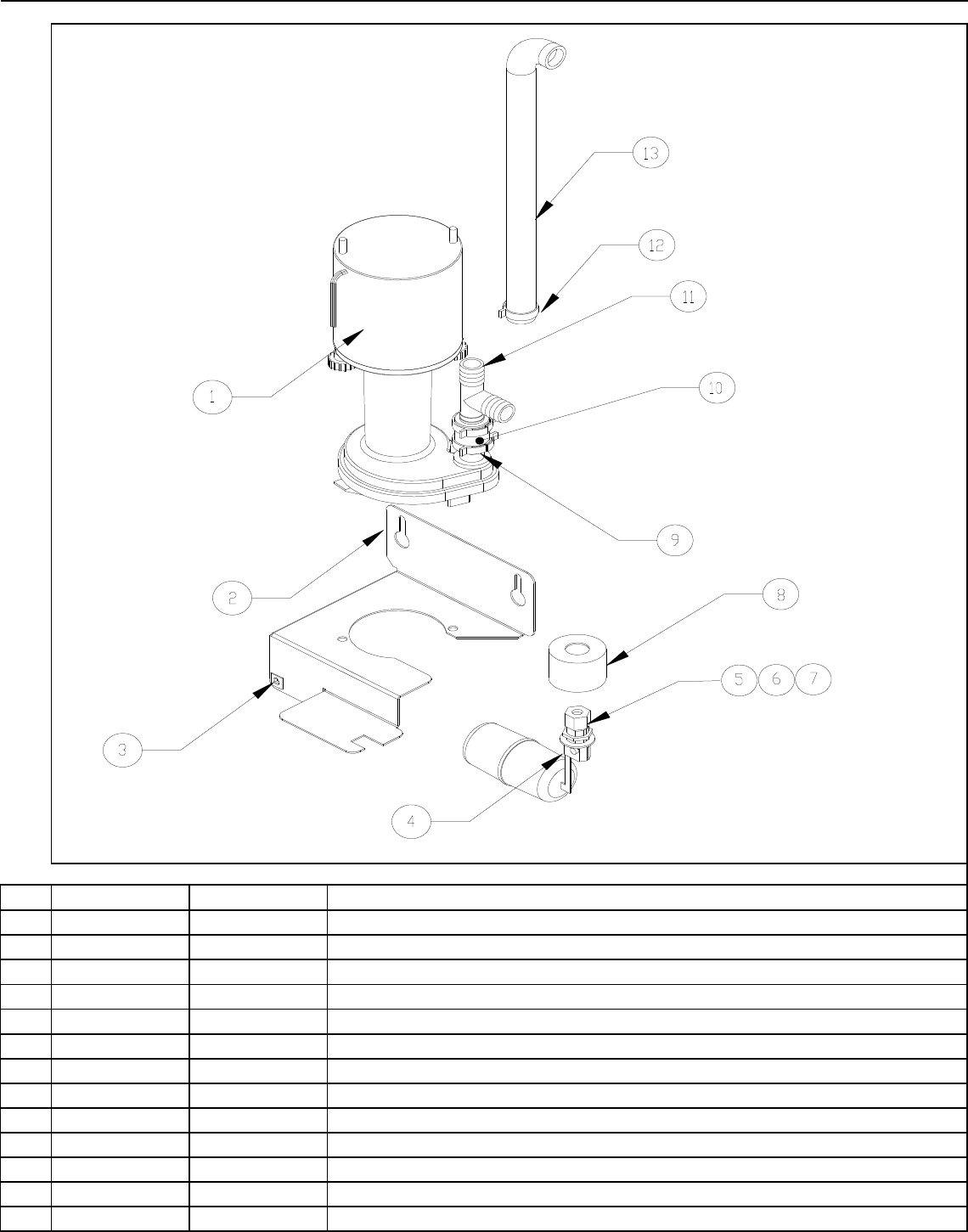 13

12

11

1

10

9

2

8

5 6 7

3

4