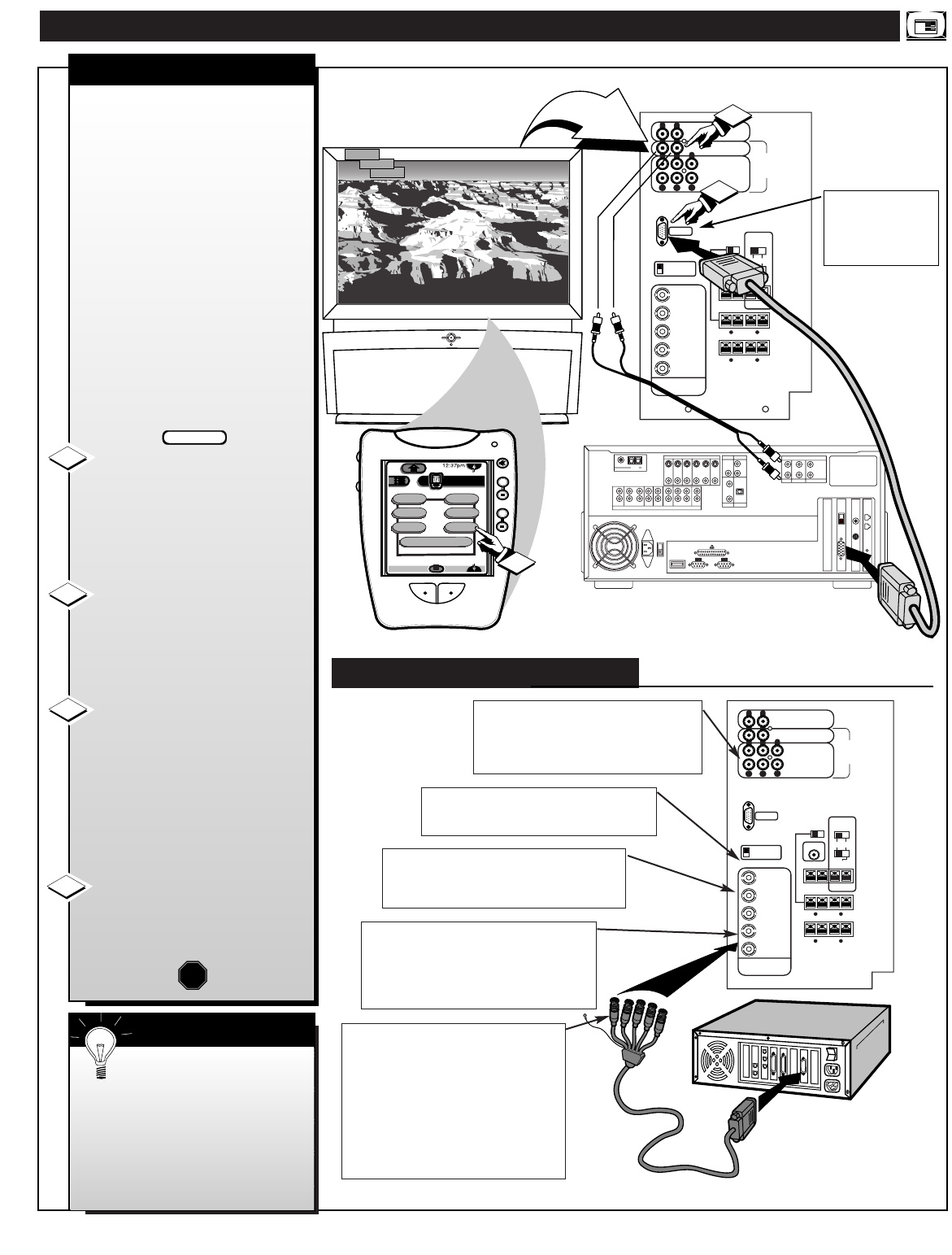 12:37pm