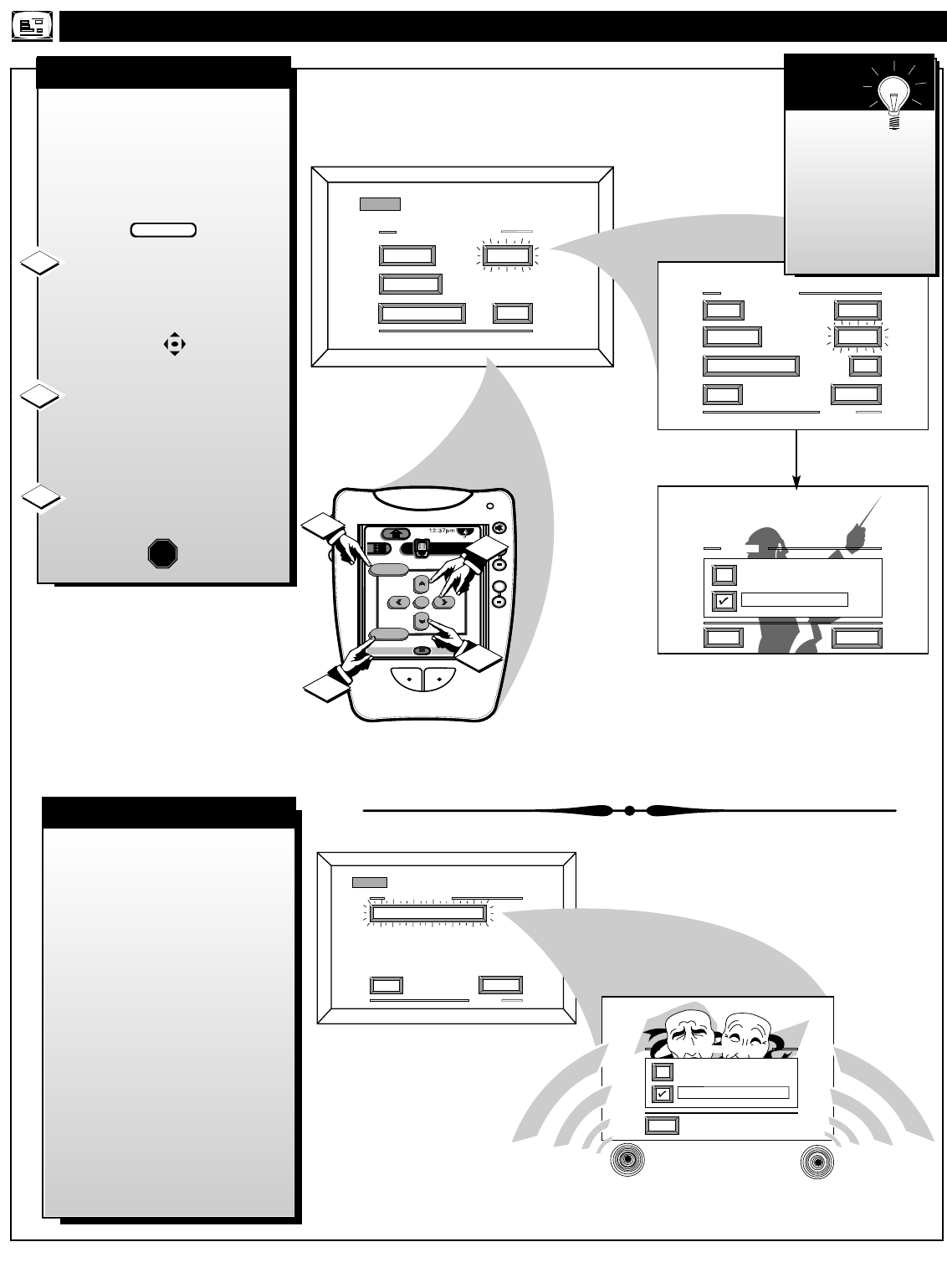 12:37pm