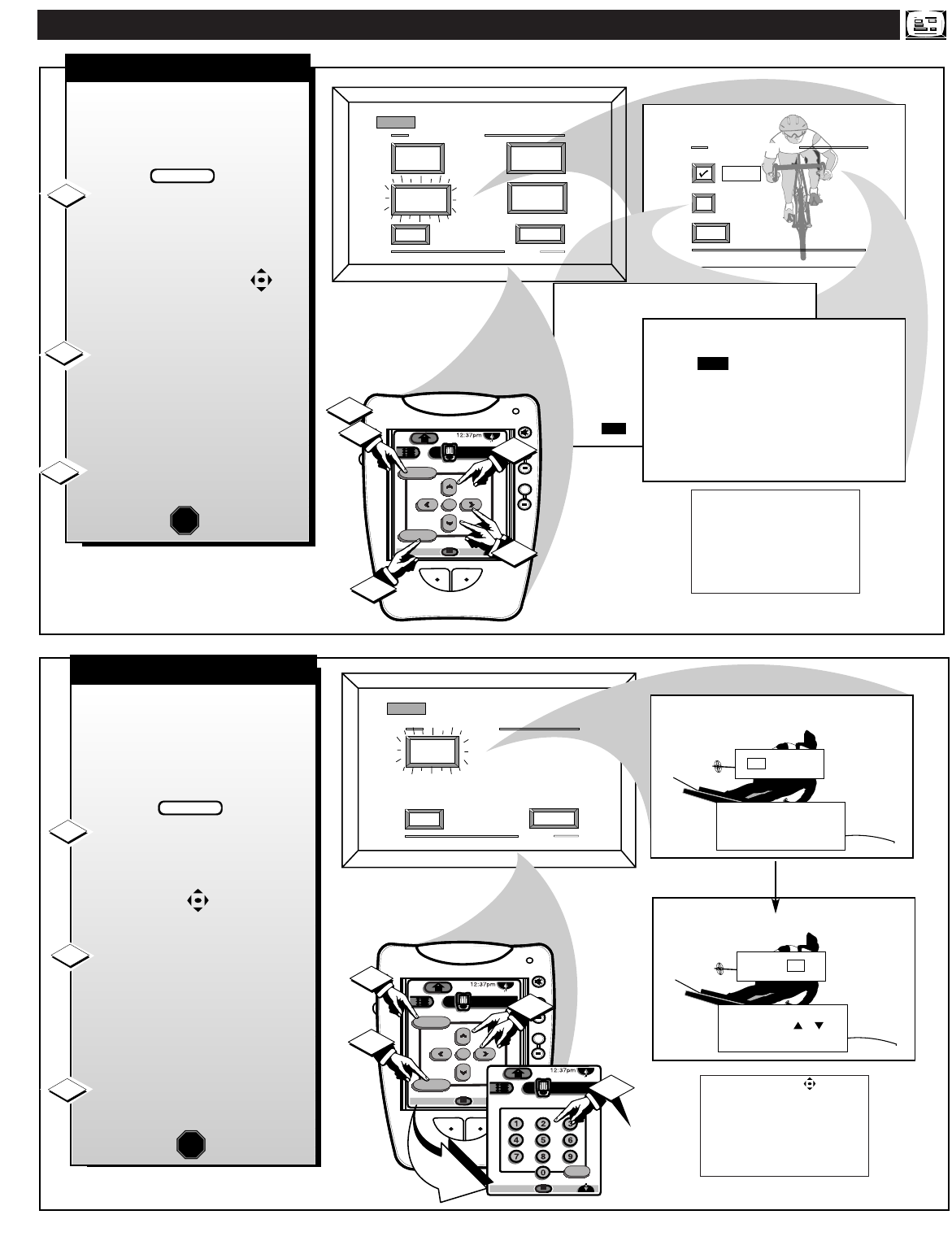 12:37pm

12:37pm

12:37pm

1
2
3
4
5
6
7
8
9
0