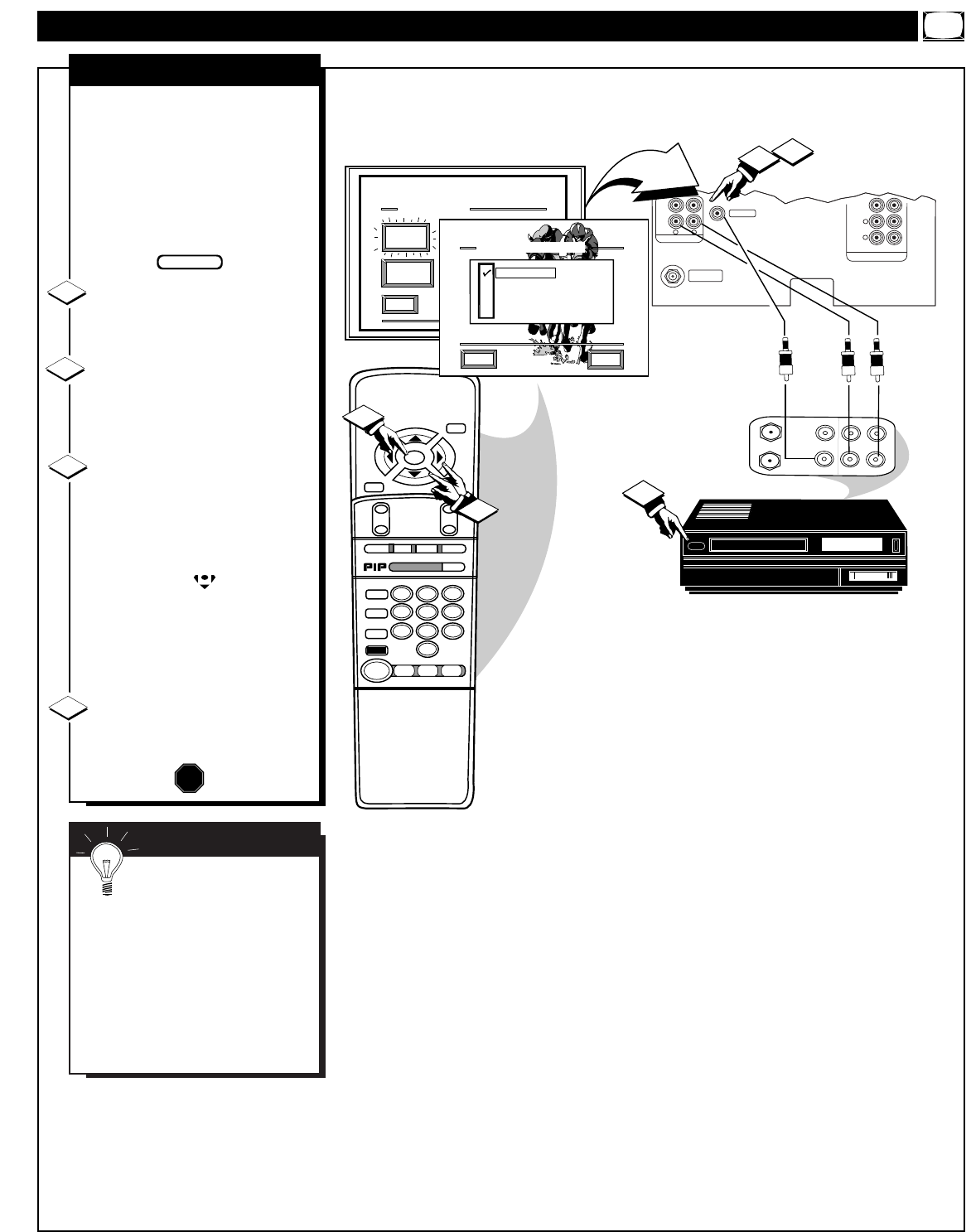 PIP