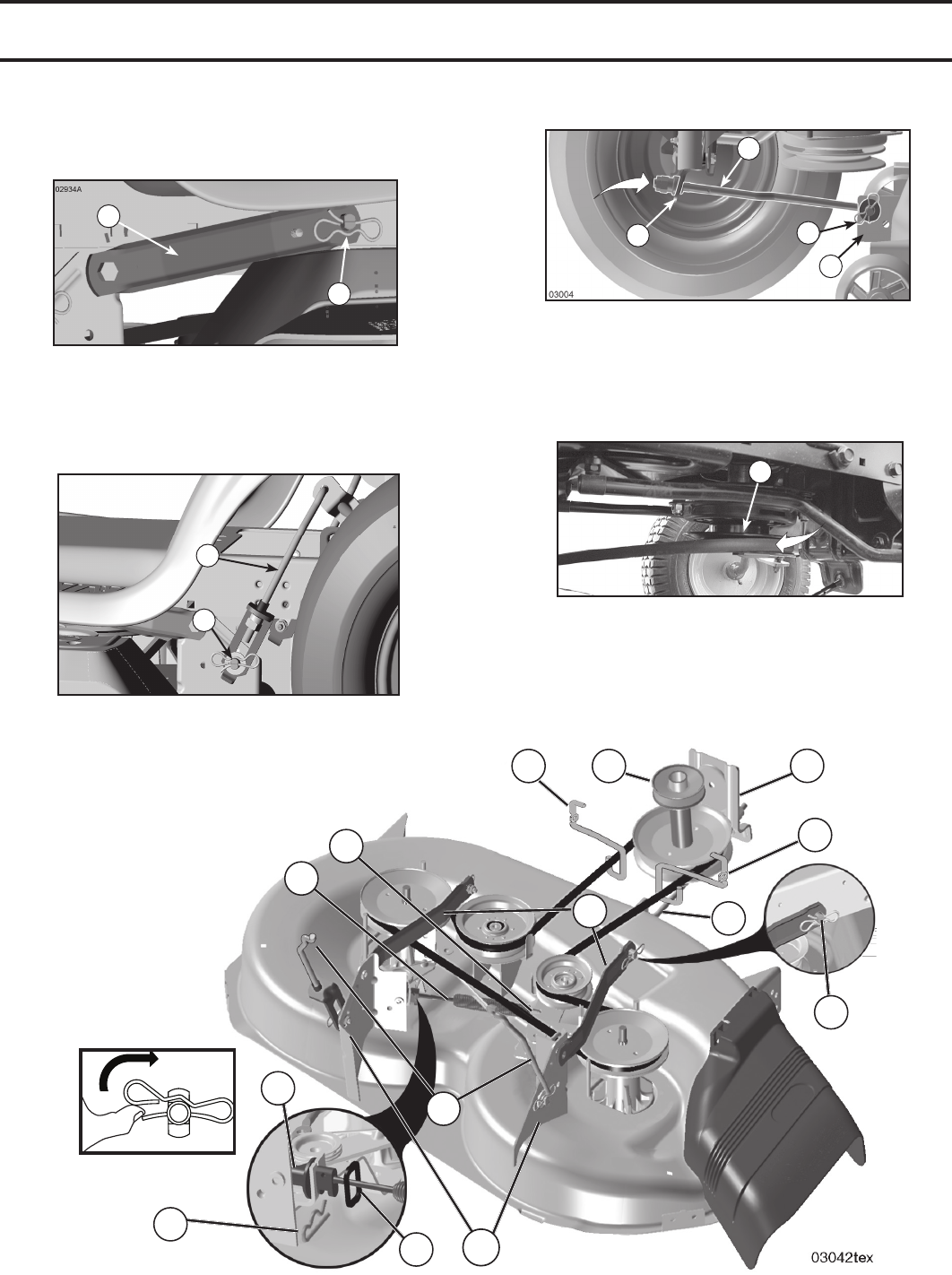 02934A

03004

03042tex