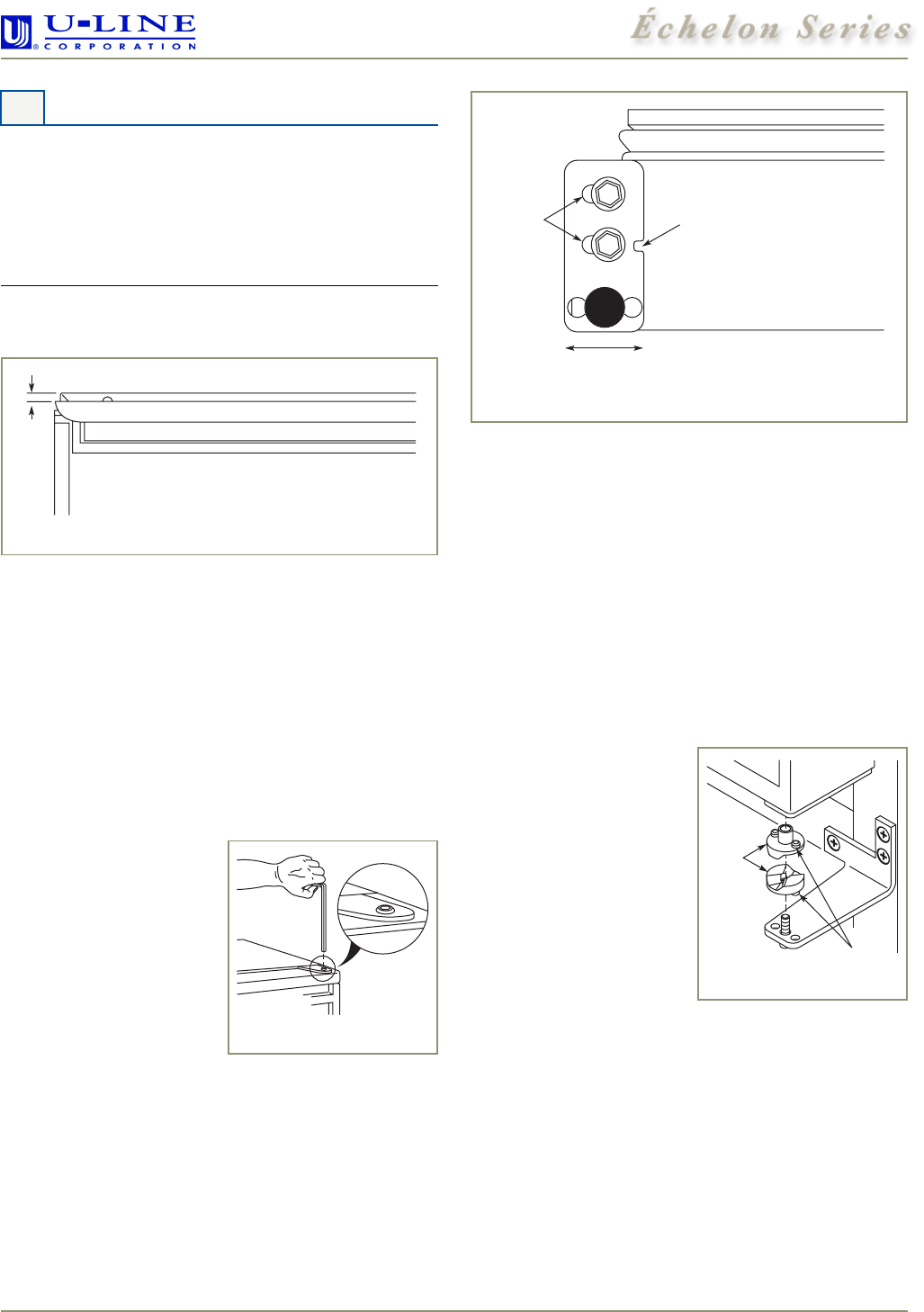 U-LINE
CORPORATION

Échelon Series