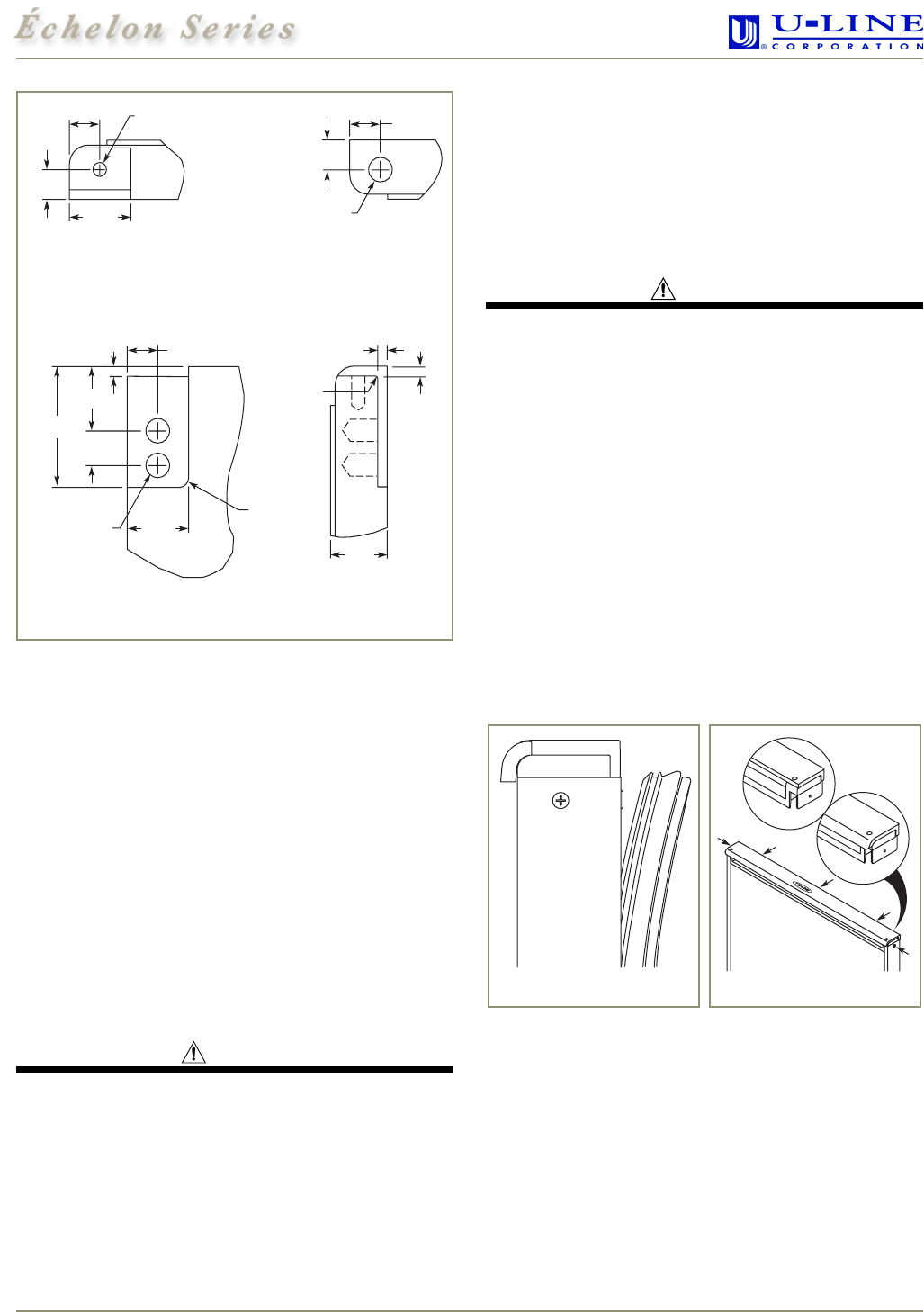 Échelon Series

U-LINE
CORPORATION