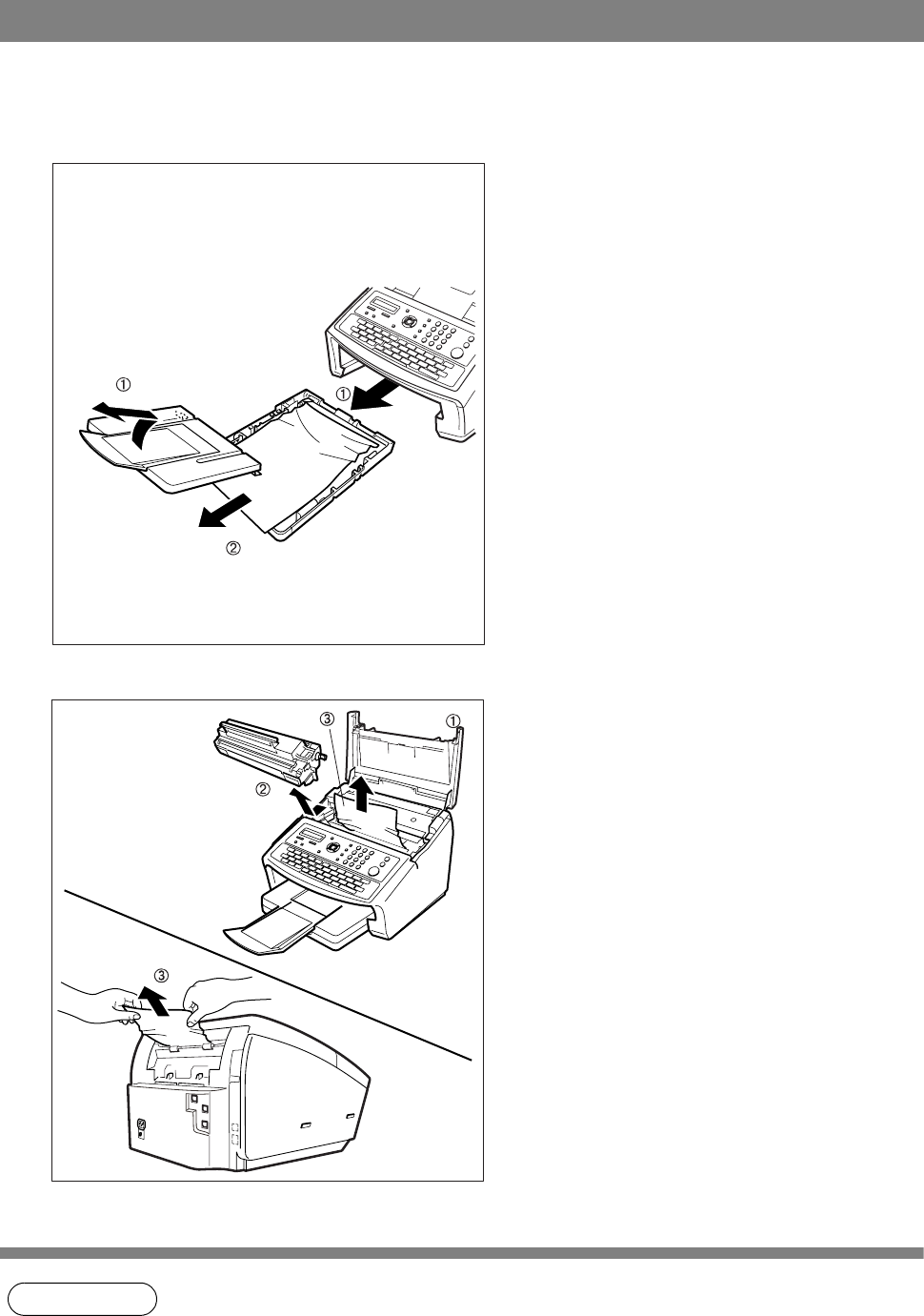 ①

①

②

③

①

②

③