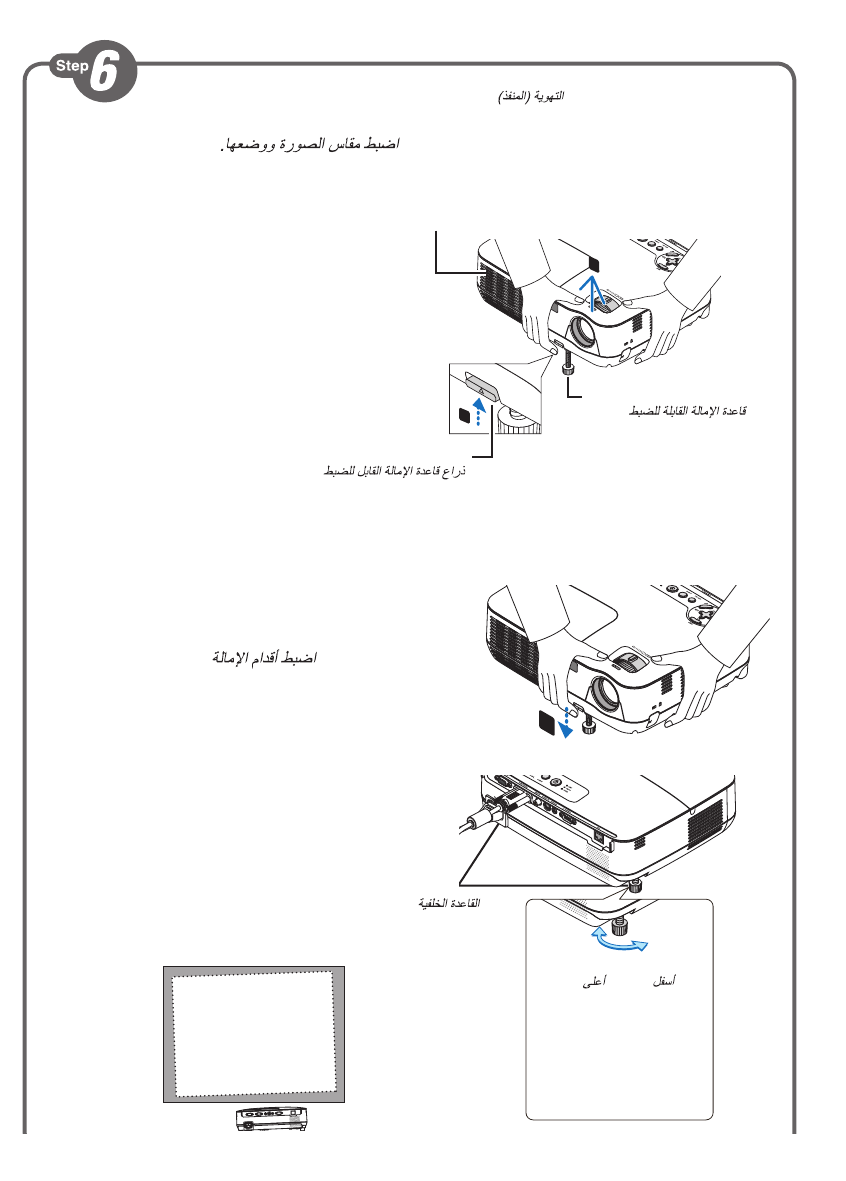 Step 6

التهوية (المنفذ)

اضبط مقاس الصورة ووضعها.

قاعدة الإمالة القابلة للضبط

ذراع قاعدة الإمالة القابل للضبط

اضبط أقدام الإمالة

القاعدة الخلفية

أعلى

أسفل