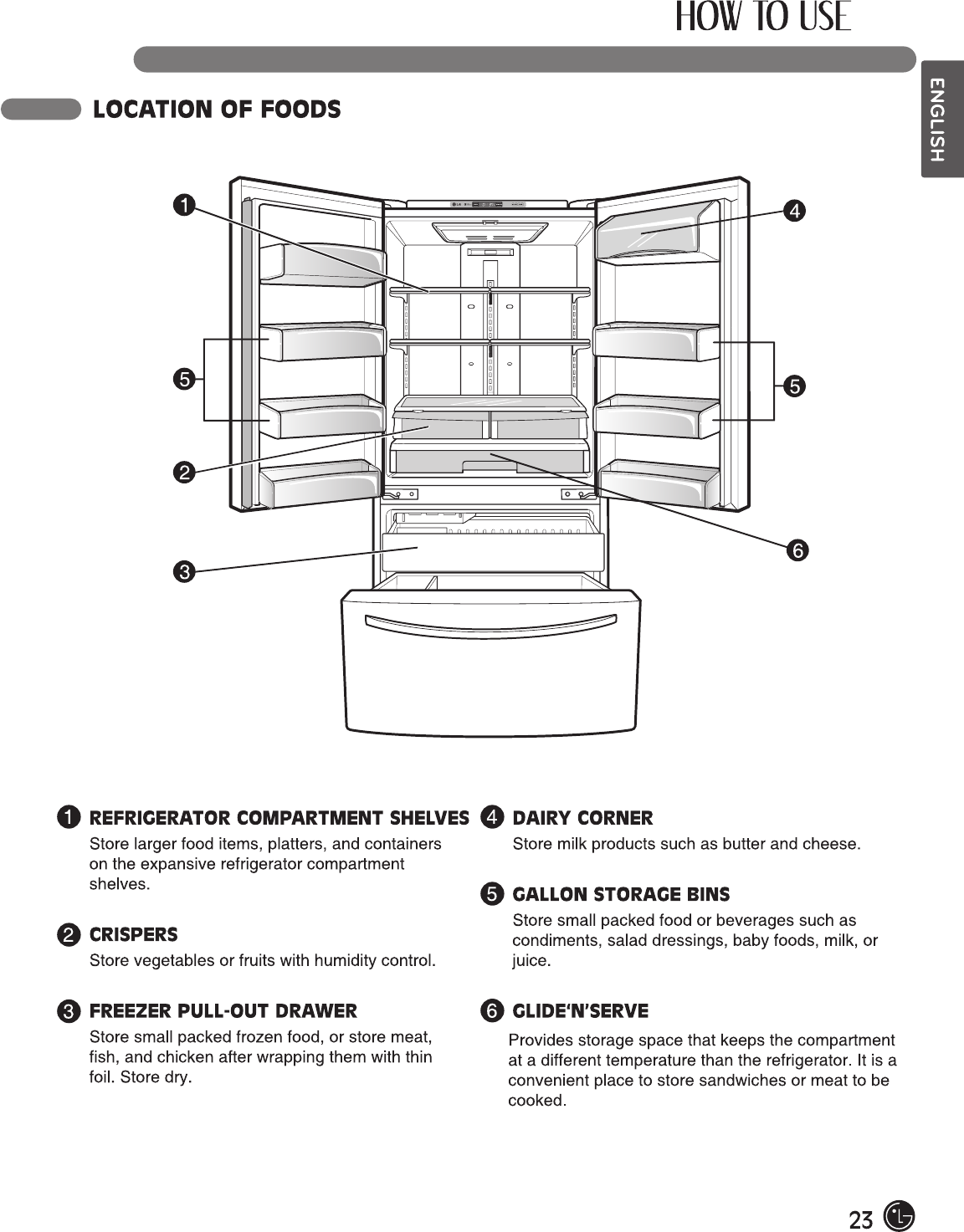 HOW TO USE

ENGLISH

LOCATION OF FOODS

1

4

5

5

2

6

3

1 REFRIGERATOR COMPARTMENT SHELVES
Store larger food items, platters, and containers on the expansive refrigerator compartment shelves.

2 CRISPERS
Store vegetables or fruits with humidity control.

3 FREEZER PULL-OUT DRAWER
Store small packed frozen food, or store meat, fish, and chicken after wrapping them with thin foil. Store dry.

4 DAIRY CORNER
Store milk products such as butter and cheese.

5 GALLON STORAGE BINS
Store small packed food or beverages such as condiments, salad dressings, baby foods, milk, or juice.

6 GLIDE'N'SERVE
Provides storage space that keeps the compartment at a different temperature than the refrigerator. It is a convenient place to store sandwiches or meat to be cooked.

23 LG