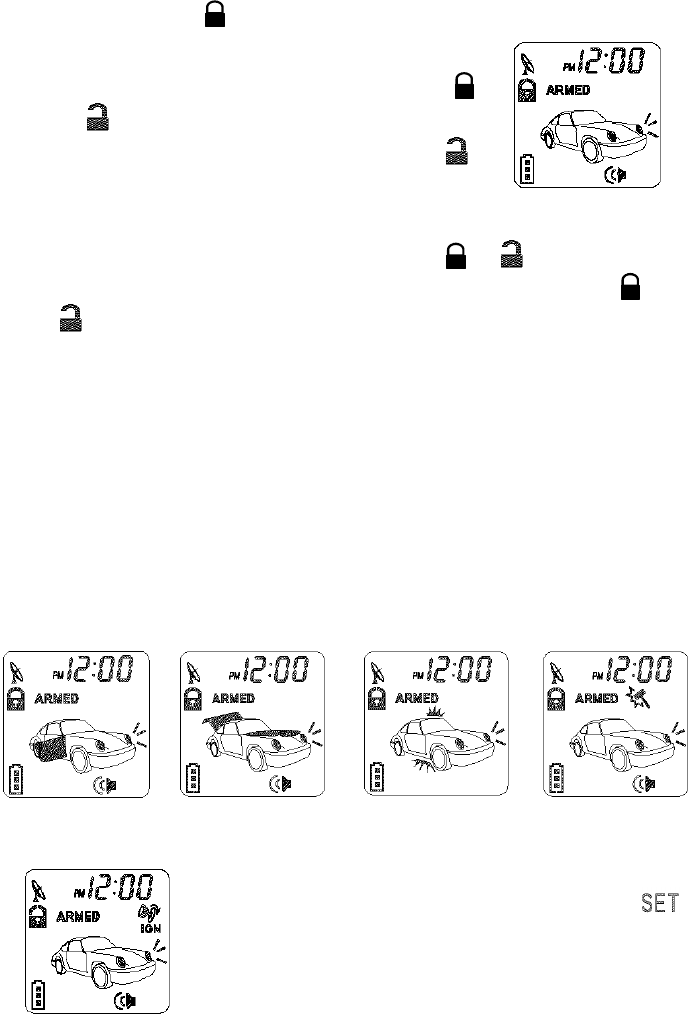 PM 12:00
ARMED

PM 12:00
ARMED

PM 12:00
ARMED

PM 12:00
ARMED

PM 12:00
ARMED

PM 12:00
ARMED
IGN

SET