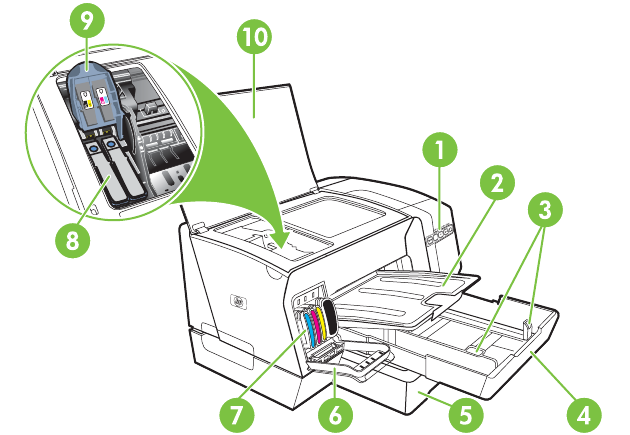 9
10
1
2
3
8
7
6
5
4