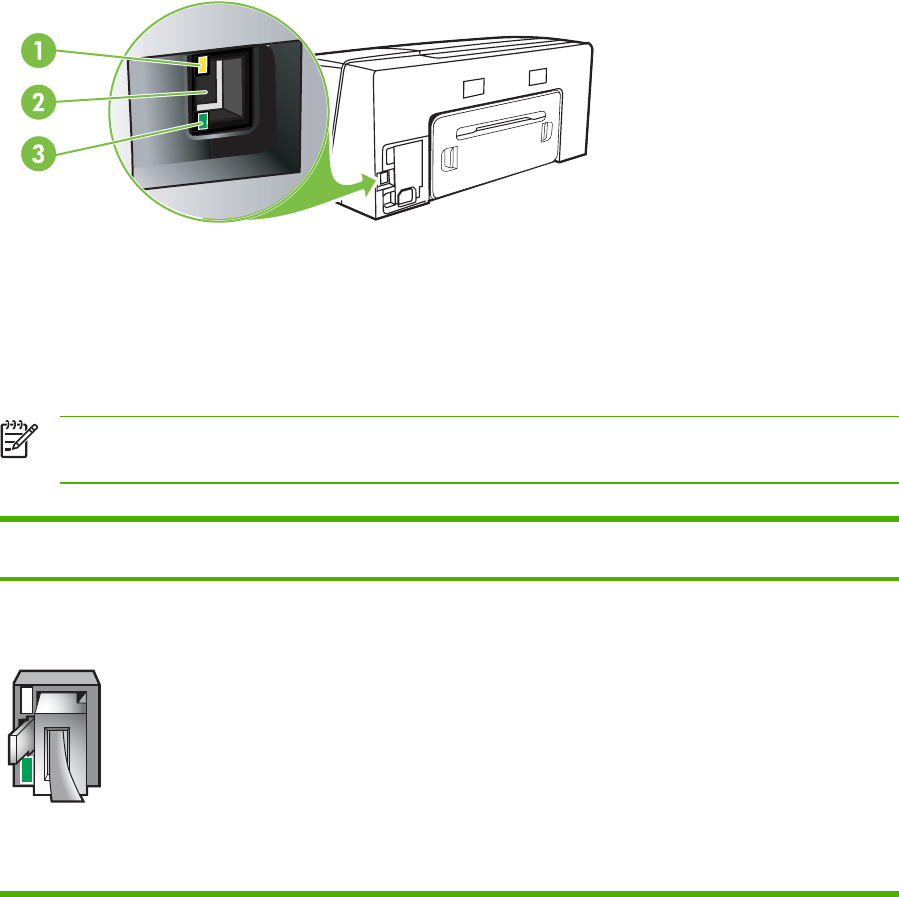 1

2

3