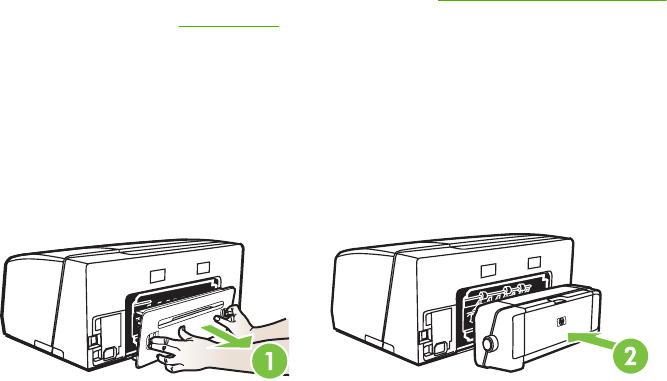 1

2