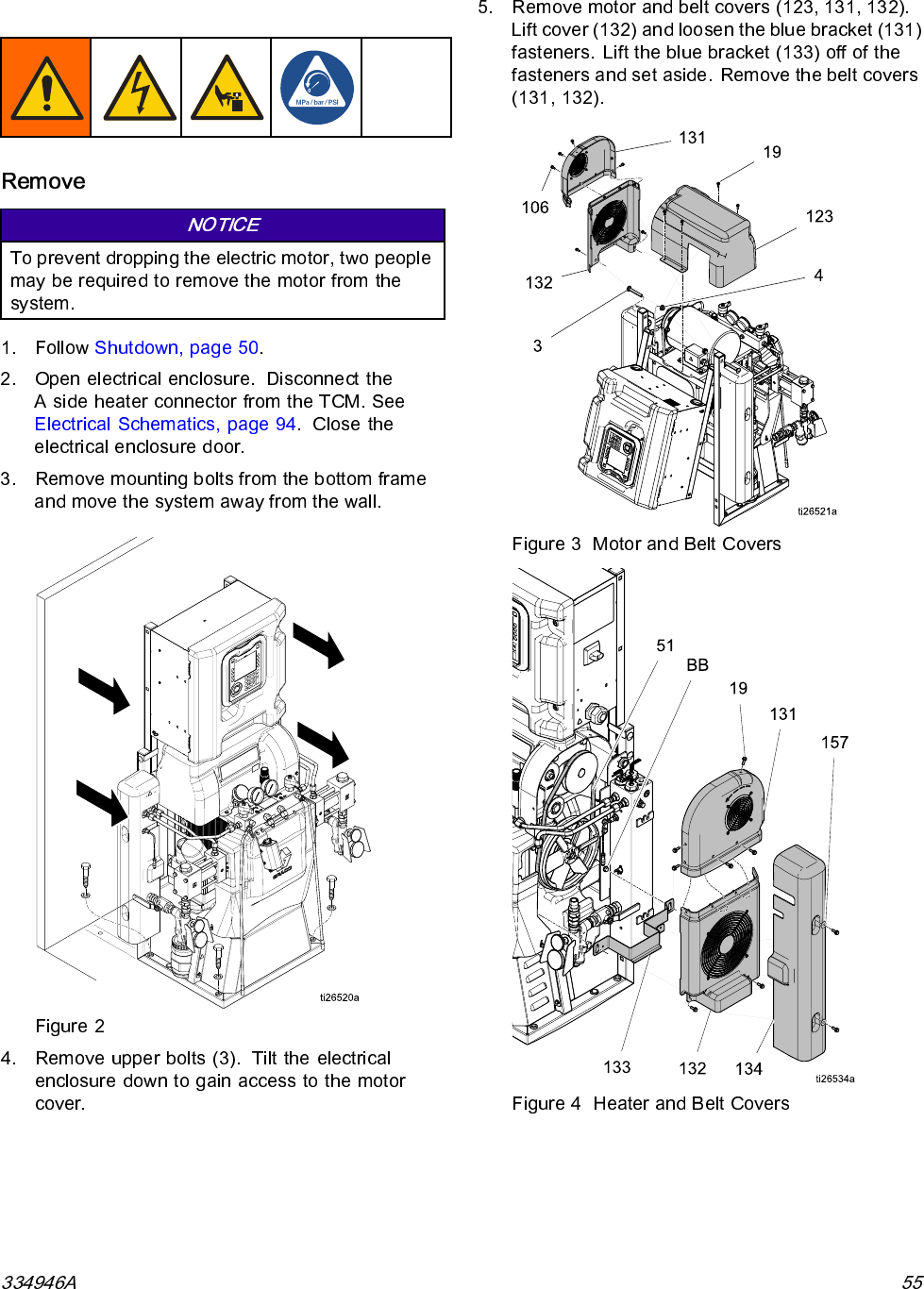 MPa / bar / PSI

Remove

NOTICE

To prevent dropping the electric motor, two people may be required to remove the motor from the system.

1. Follow Shutdown, page 50.

2. Open electrical enclosure. Disconnect the A side heater connector from the TCM. See Electrical Schematics, page 94. Close the electrical enclosure door.

3. Remove mounting bolts from the bottom frame and move the system away from the wall.

ti26520a

Figure 2

4. Remove upper bolts (3). Tilt the electrical enclosure down to gain access to the motor cover.

5. Remove motor and belt covers (123, 131, 132). Lift cover (132) and loosen the blue bracket (131) fasteners. Lift the blue bracket (133) off of the fasteners and set aside. Remove the belt covers (131, 132).

131
19
106
123
132
4
3
ti26521a

Figure 3 Motor and Belt Covers

51
BB
19
131
157
133
132
134
ti26534a

Figure 4 Heater and Belt Covers

334946A

55