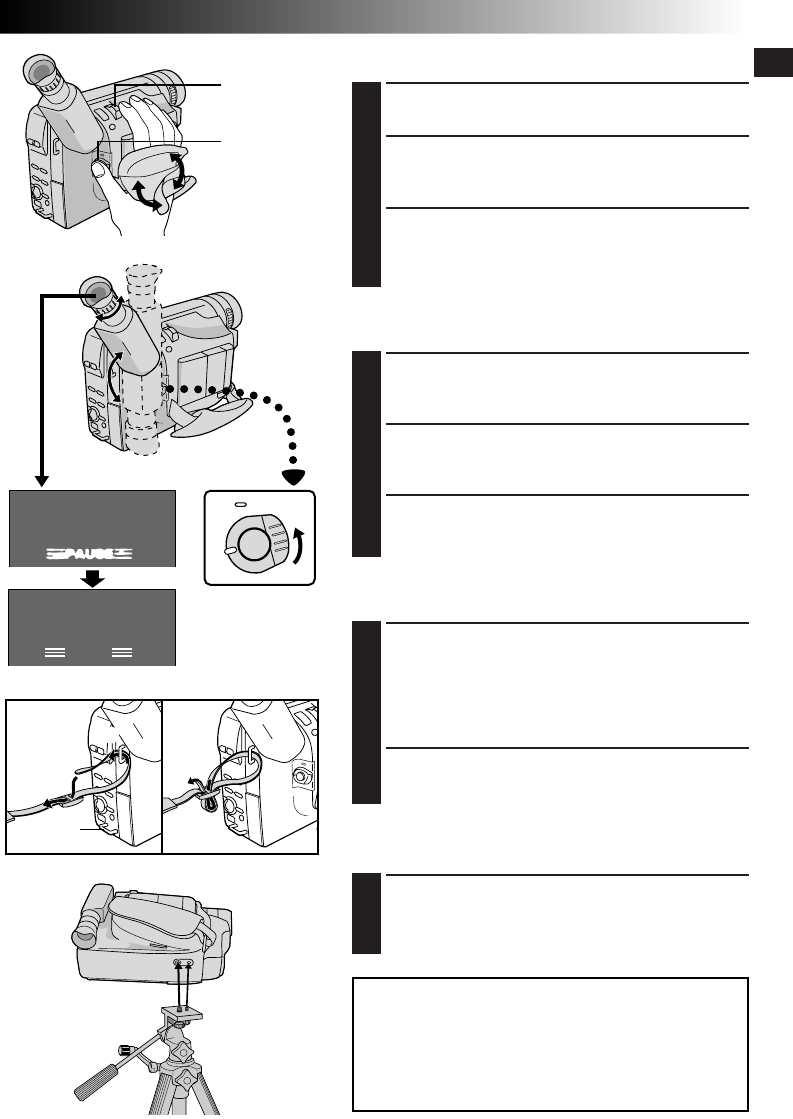 PAUSE