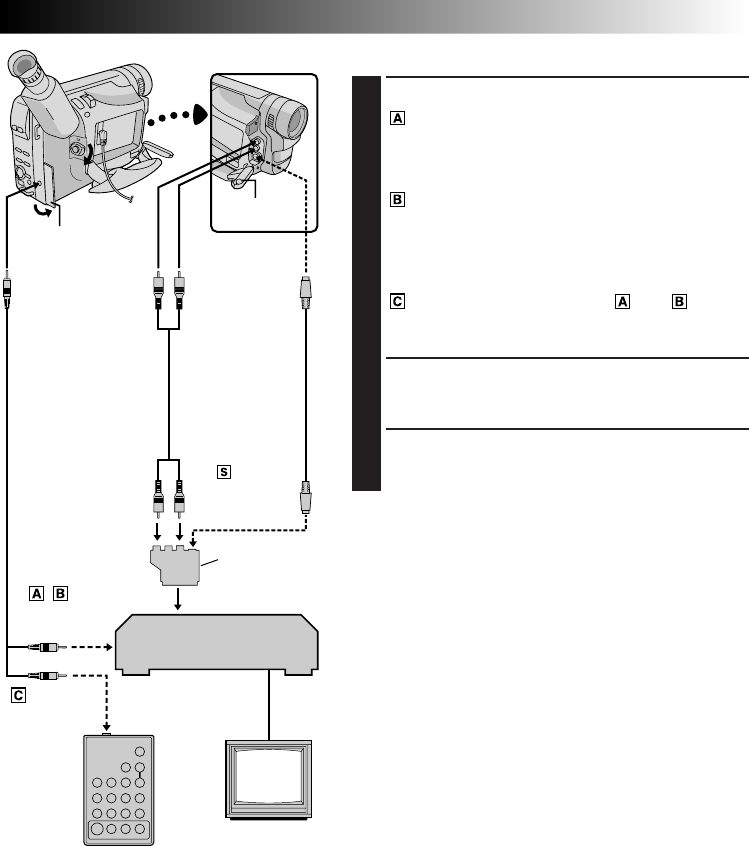 A

B

C A B

S

A B

C