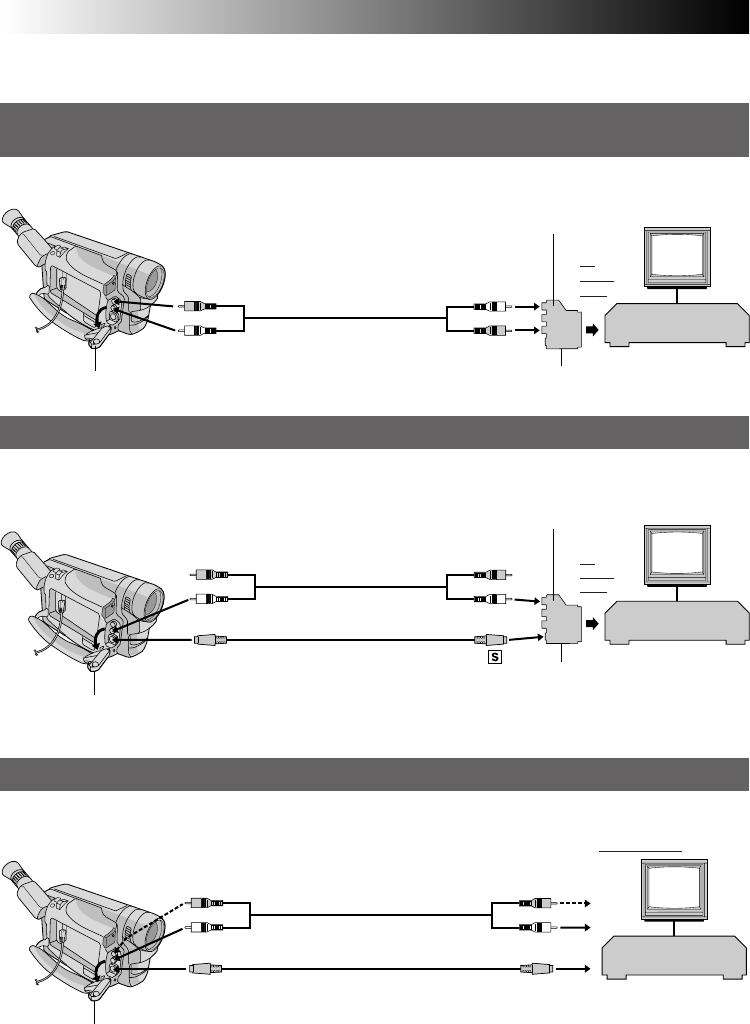 S