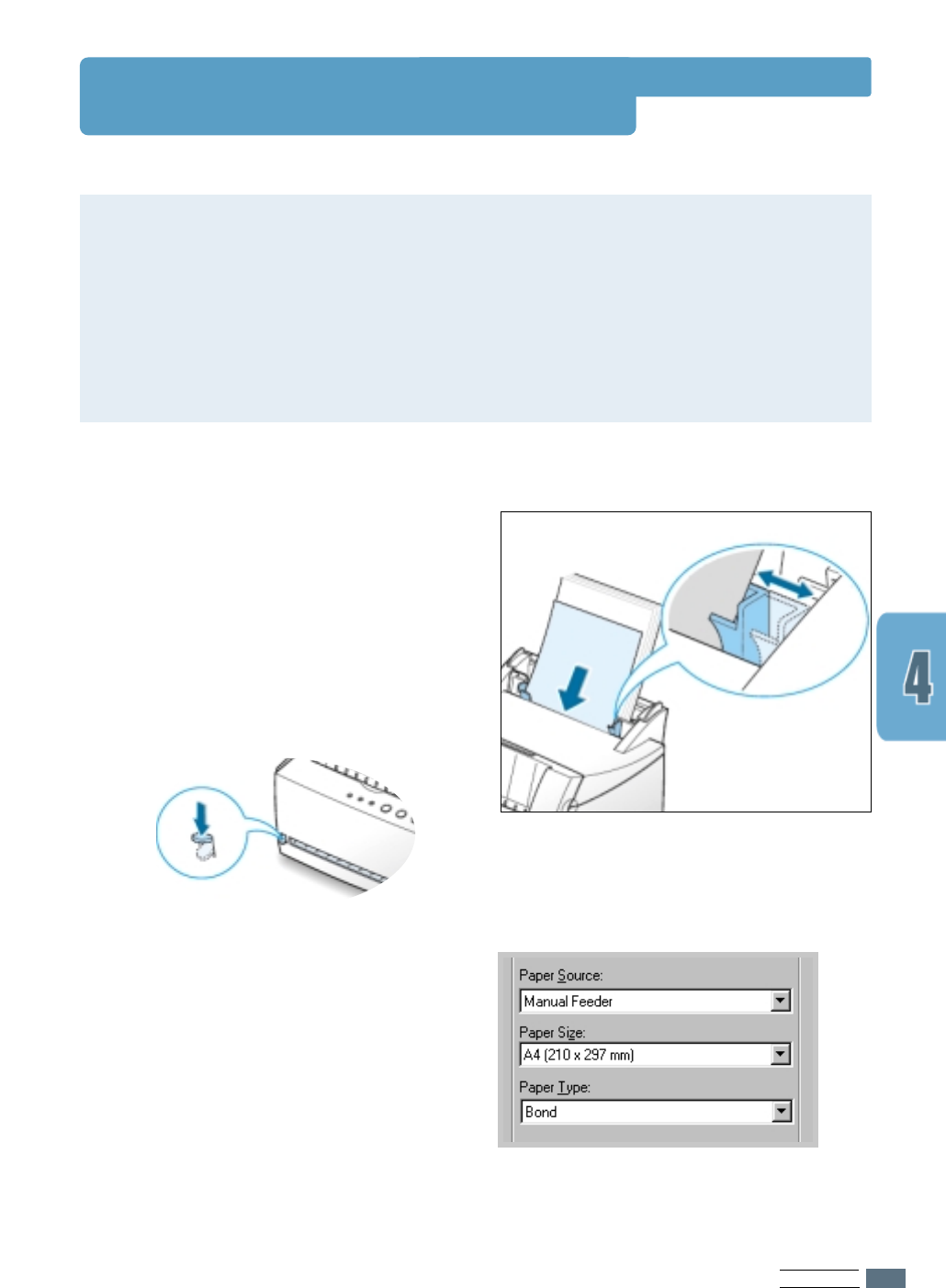 4

Paper Source:
Manual Feeder
Paper Size:
A4 (210 x 297 mm)
Paper Type:
Bond