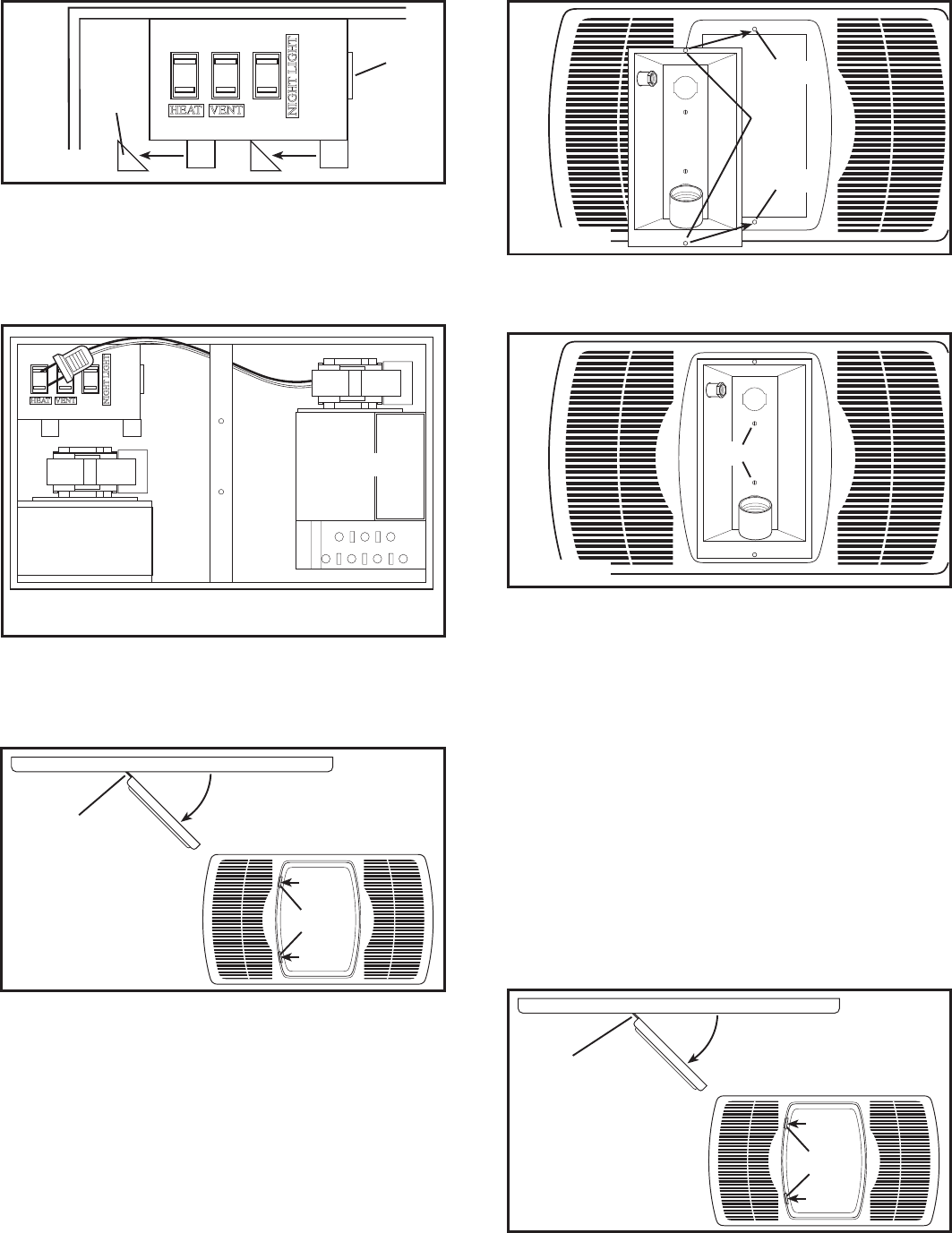 HEAT VENT NIGHT LIGHT

HEAT VENT NIGHT LIGHT