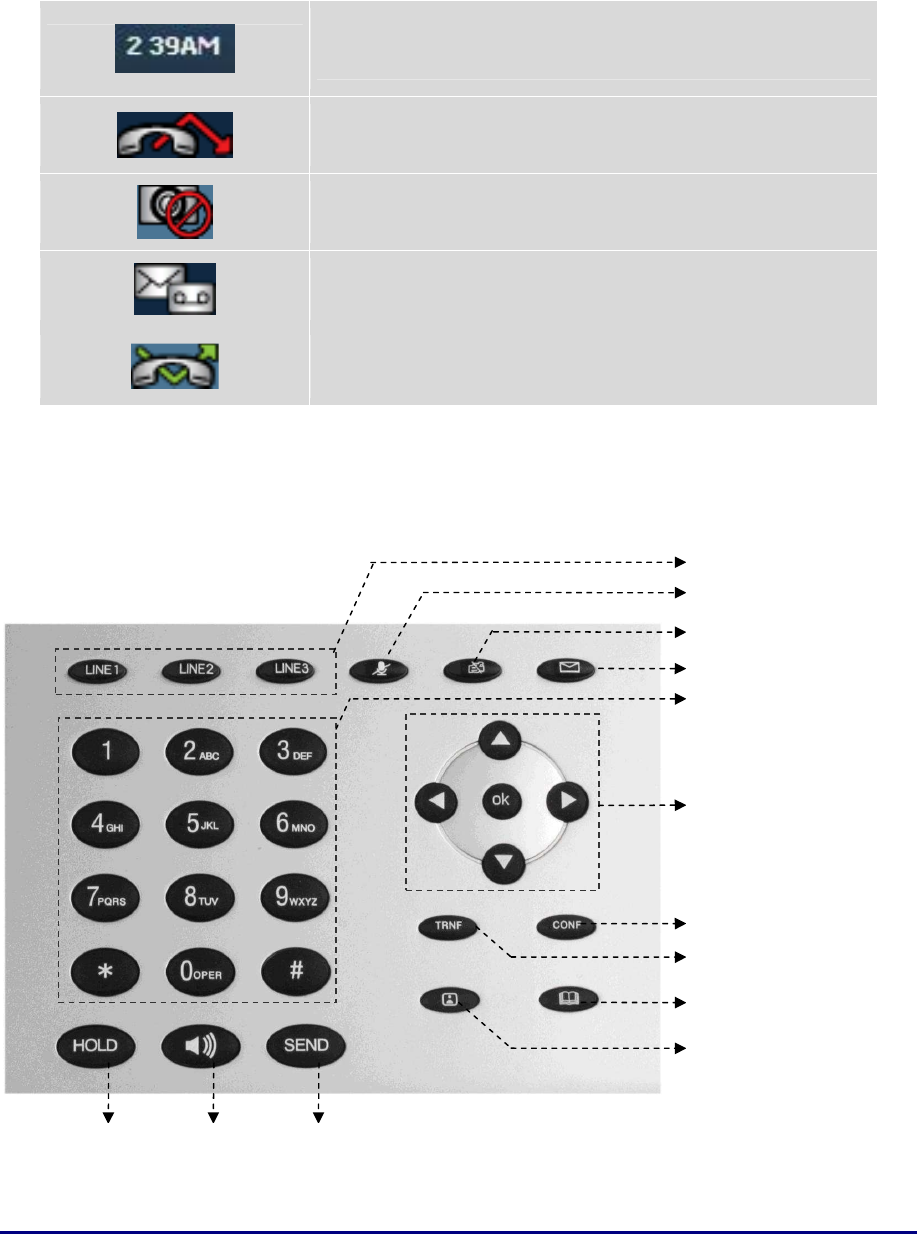 2 39AM

LINE1 LINE2 LINE3

1 2ABC 3DEF
4GHI 5JKL 6MNO
7PQRS 8TUV 9WXYZ
* 0OPER #

ok

TRNF CONF

HOLD SEND