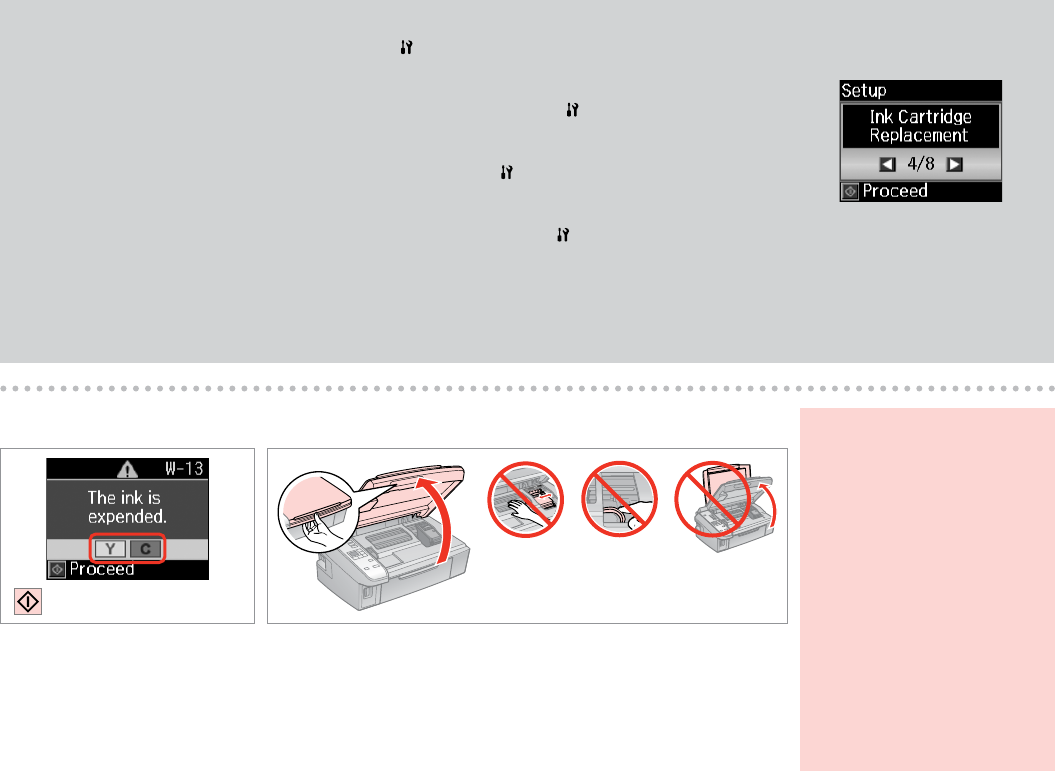 Setup
Ink Cartridge Replacement
4/8
Proceed

W-13
The ink is expended.
Y C
Proceed