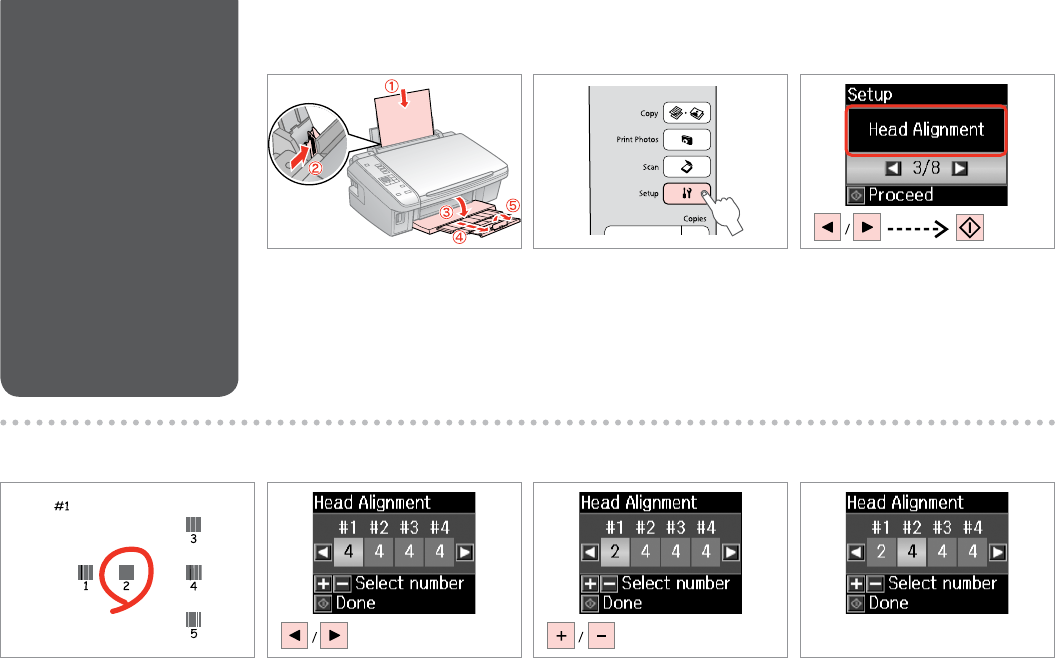 ①

②

③

④

⑤

Copy

Print Photos

Scan

Setup

Copies

Setup

Head Alignment

3/8

Proceed

/

#1

3

1

2

4

5

Head Alignment

#1 #2 #3 #4

4 4 4 4

Select number

Done

/

Head Alignment

#1 #2 #3 #4

2 4 4 4

Select number

Done

+ / −

Head Alignment

#1 #2 #3 #4

2 4 4 4

Select number

Done