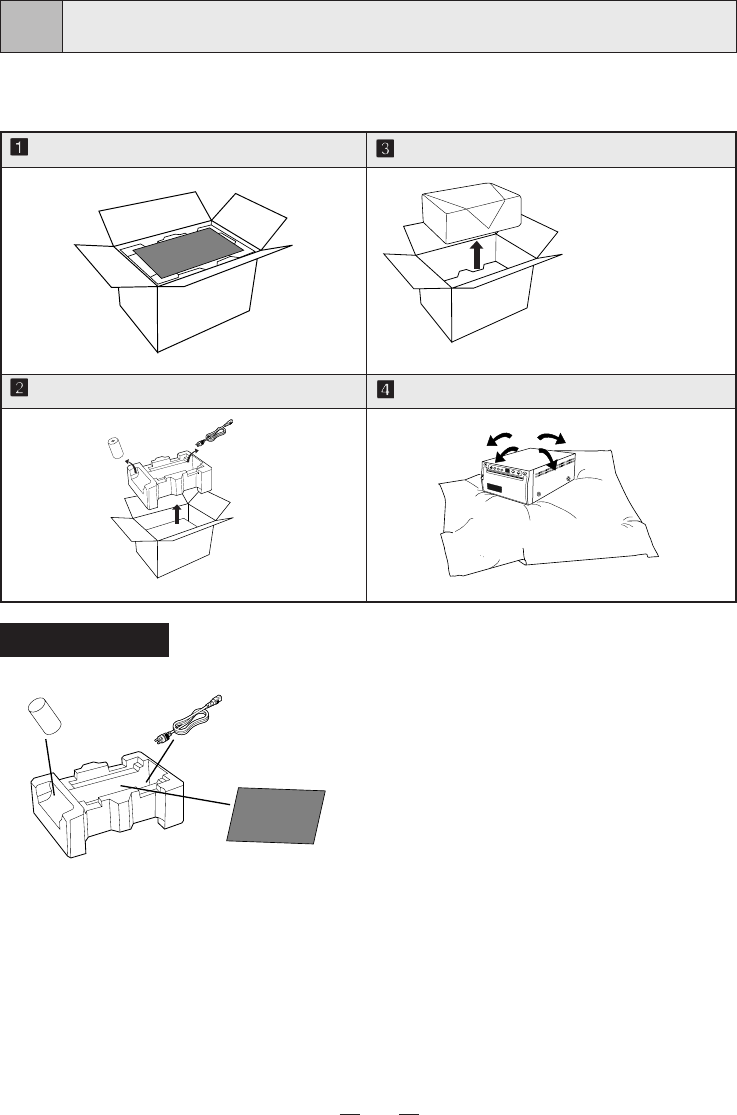 1

3

2

4