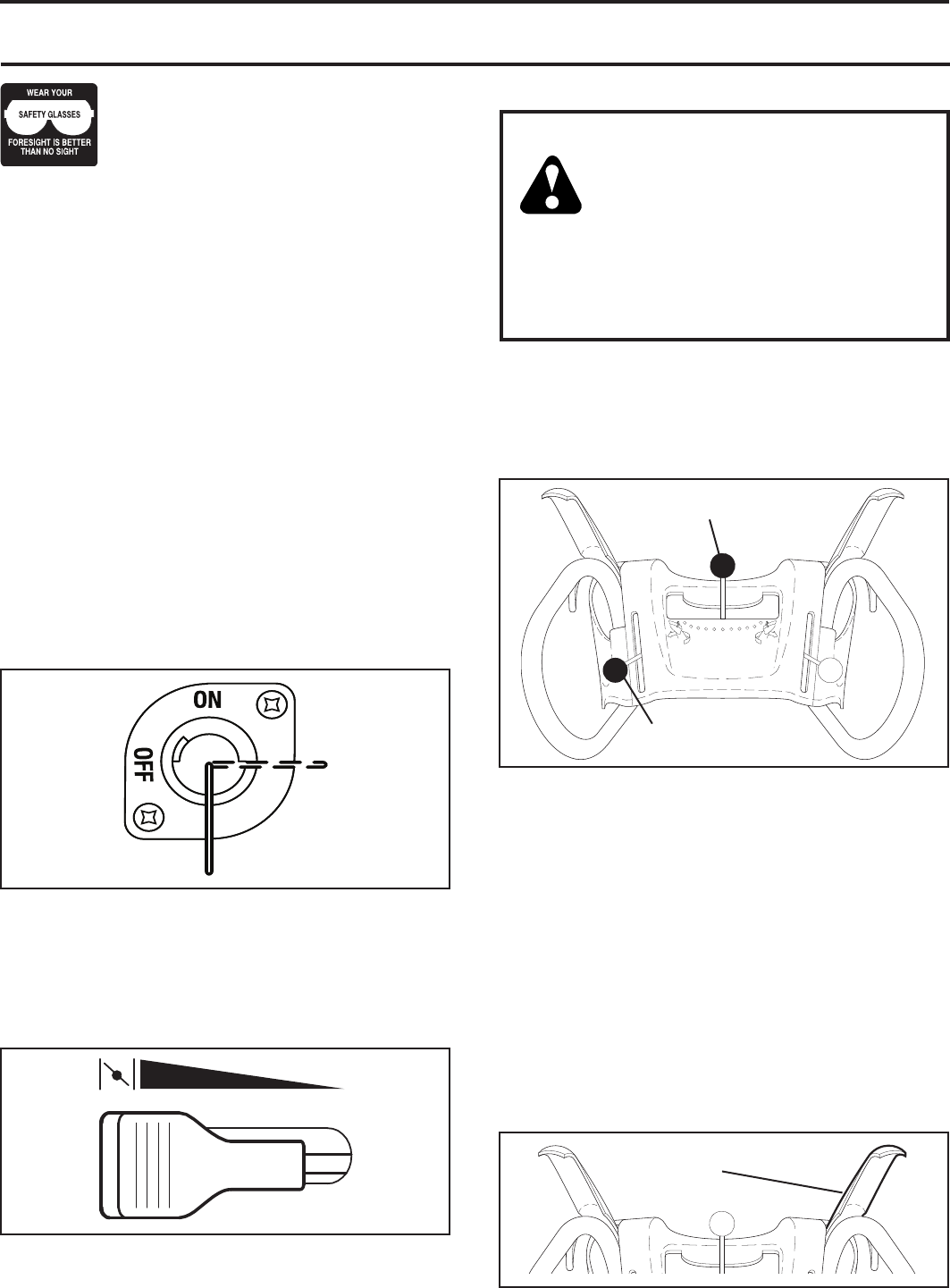 WEAR YOUR
SAFETY GLASSES
FORESIGHT IS BETTER THAN NO SIGHT

ON
OFF