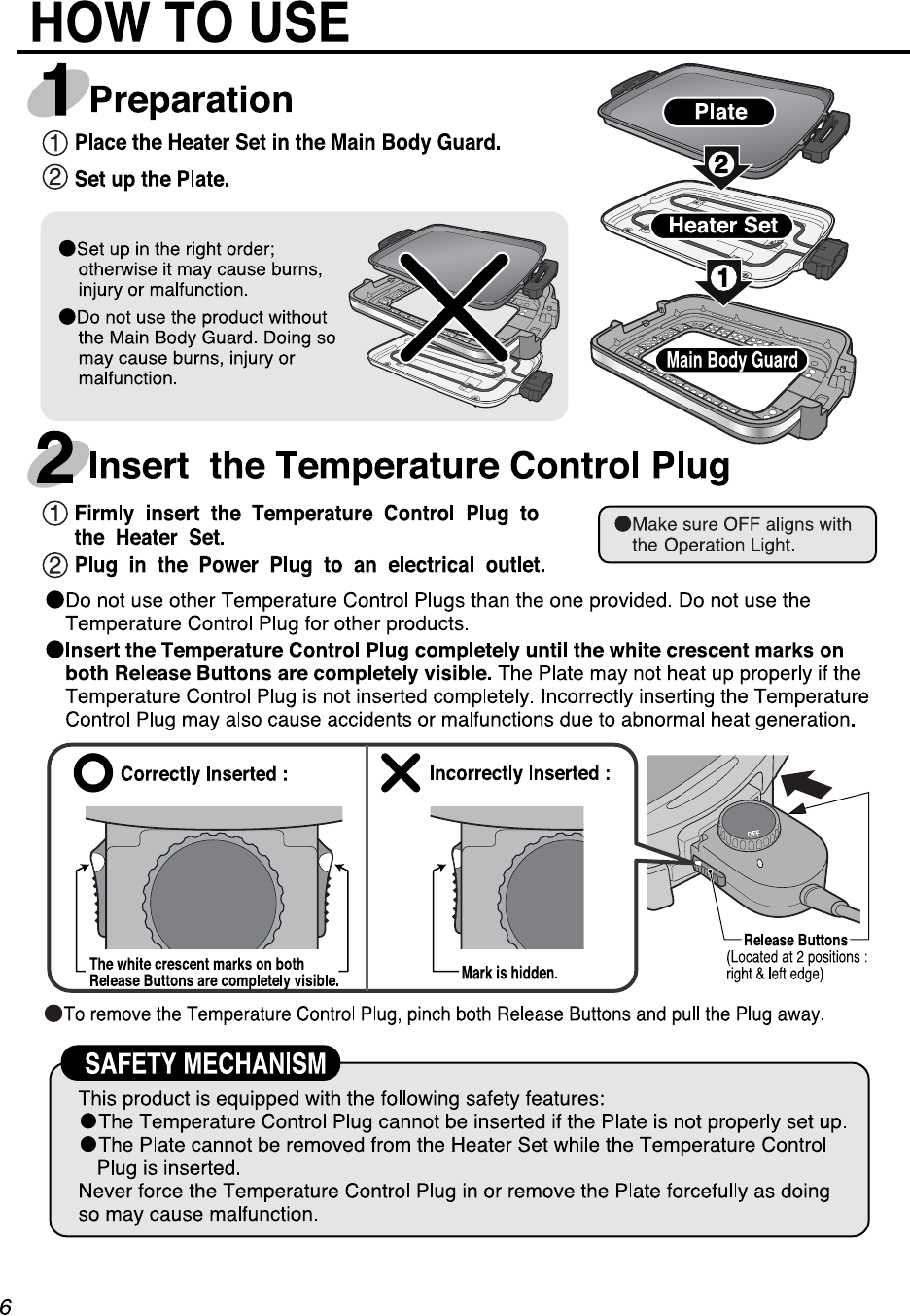 HOW TO USE

1 Preparation

① Place the Heater Set in the Main Body Guard.

② Set up the Plate.

●Set up in the right order; otherwise it may cause burns, injury or malfunction.

●Do not use the product without the Main Body Guard. Doing so may cause burns, injury or malfunction.

Plate

2

Heater Set

1

Main Body Guard

2 Insert the Temperature Control Plug

① Firmly insert the Temperature Control Plug to the Heater Set.

② Plug in the Power Plug to an electrical outlet.

●Make sure OFF aligns with the Operation Light.

●Do not use other Temperature Control Plugs than the one provided. Do not use the Temperature Control Plug for other products.

●Insert the Temperature Control Plug completely until the white crescent marks on both Release Buttons are completely visible. The Plate may not heat up properly if the Temperature Control Plug is not inserted completely. Incorrectly inserting the Temperature Control Plug may also cause accidents or malfunctions due to abnormal heat generation.

Correctly Inserted :

The white crescent marks on both Release Buttons are completely visible.

Incorrectly Inserted :

Mark is hidden.

OFF

Release Buttons
(Located at 2 positions : right & left edge)

●To remove the Temperature Control Plug, pinch both Release Buttons and pull the Plug away.

SAFETY MECHANISM

This product is equipped with the following safety features:
●The Temperature Control Plug cannot be inserted if the Plate is not properly set up.
●The Plate cannot be removed from the Heater Set while the Temperature Control Plug is inserted.
Never force the Temperature Control Plug in or remove the Plate forcefully as doing so may cause malfunction.

6