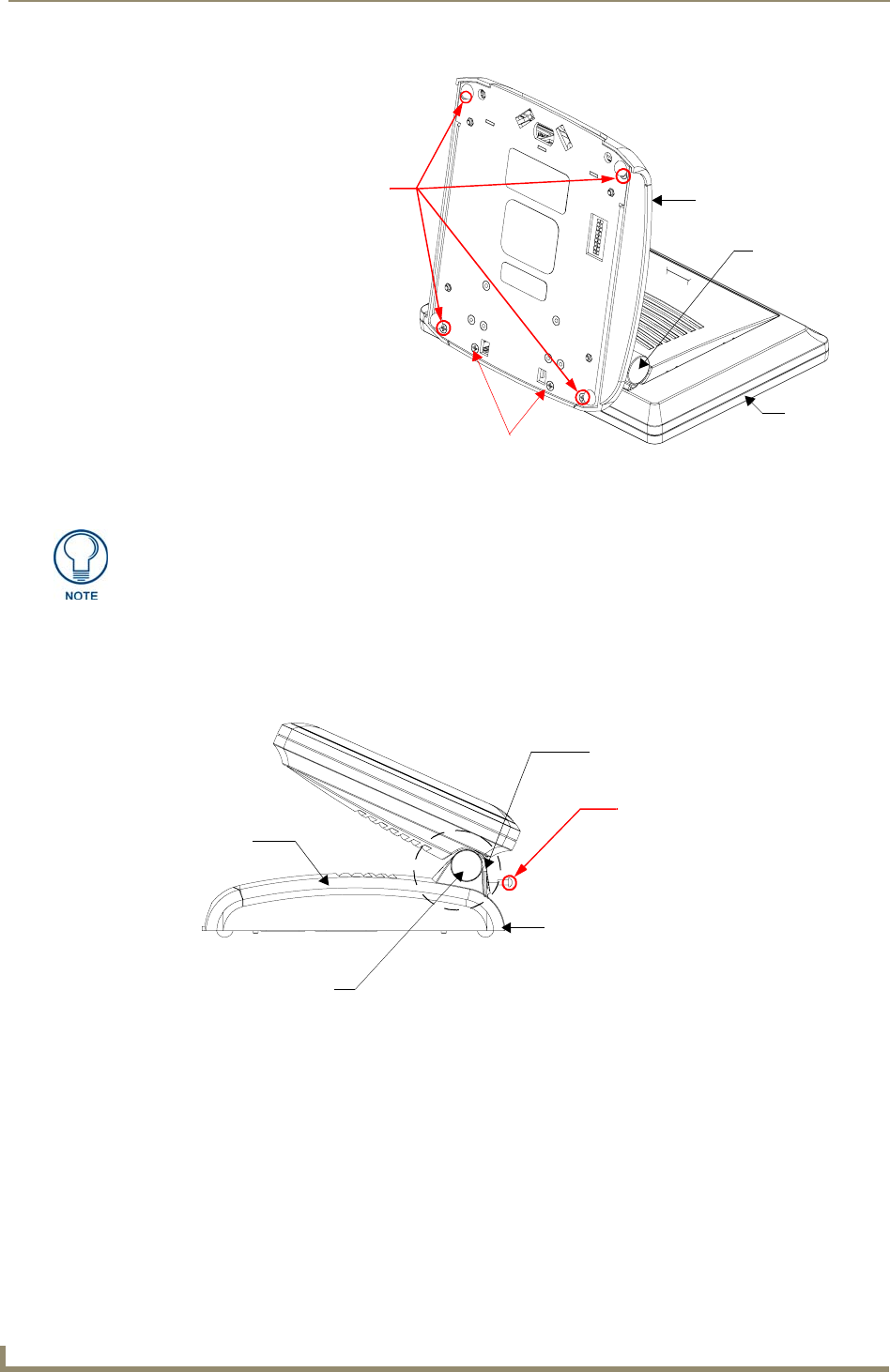 NOTE