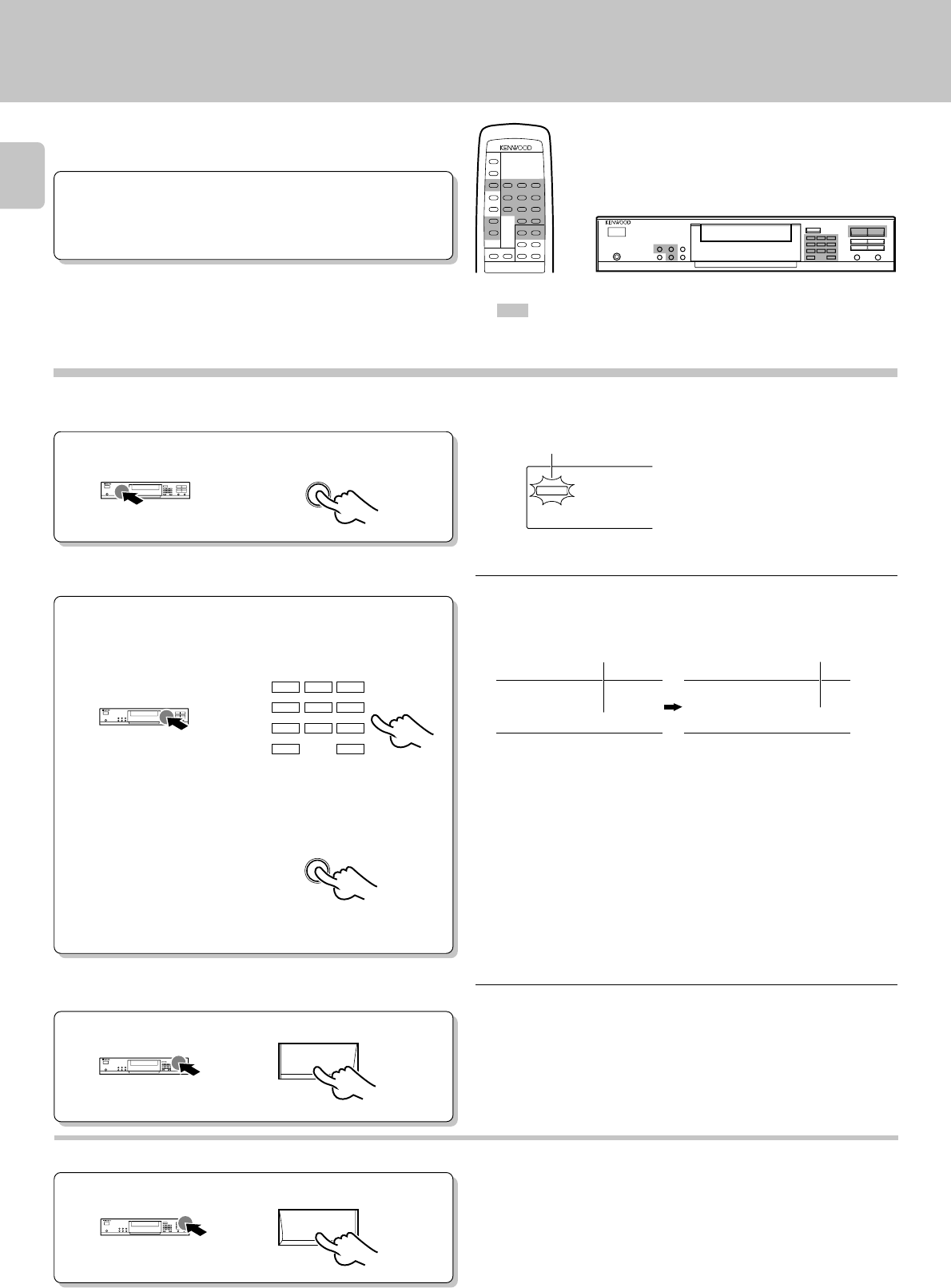 KENWOOD

KENWOOD