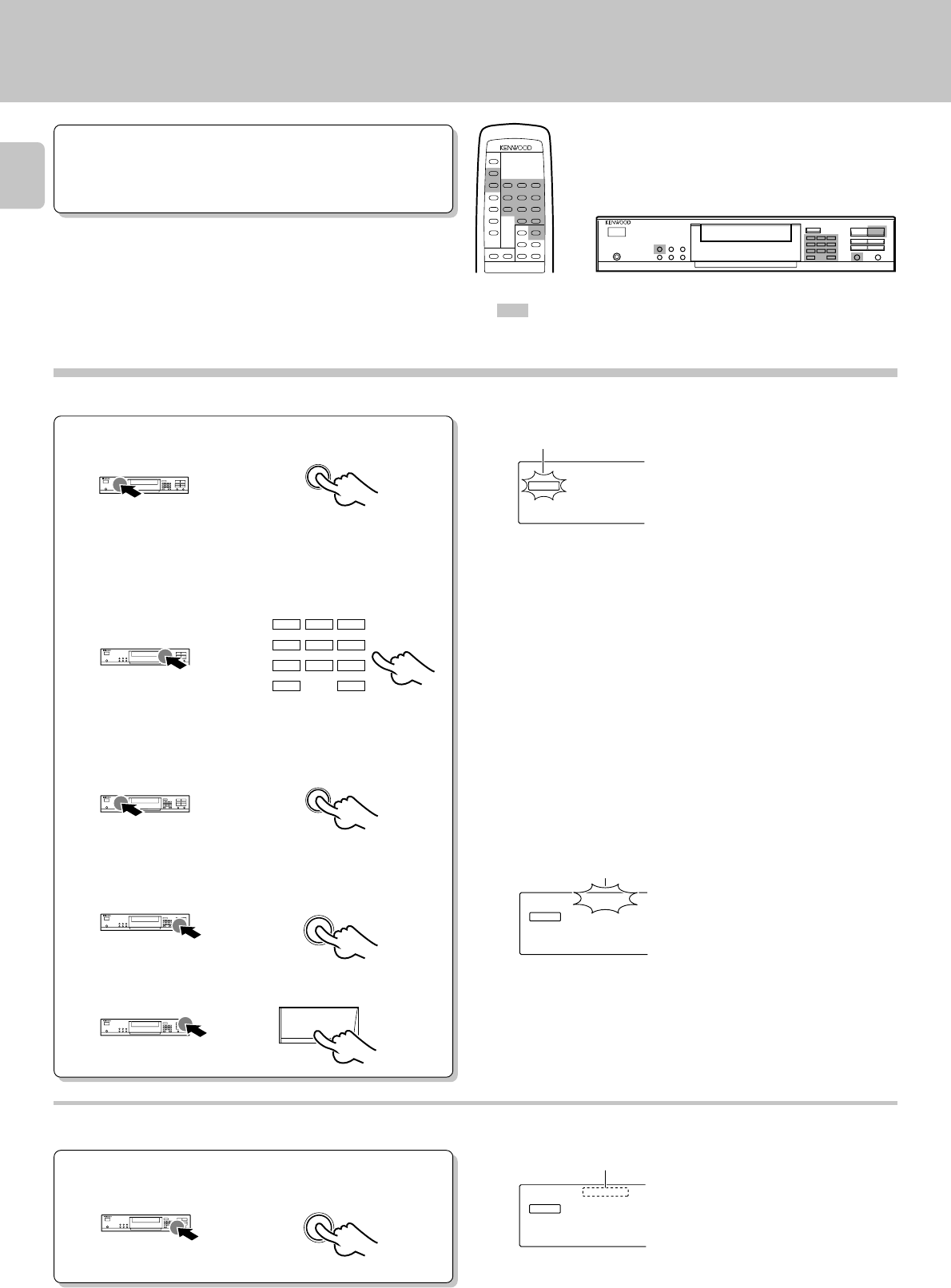 KENWOOD

KENWOOD