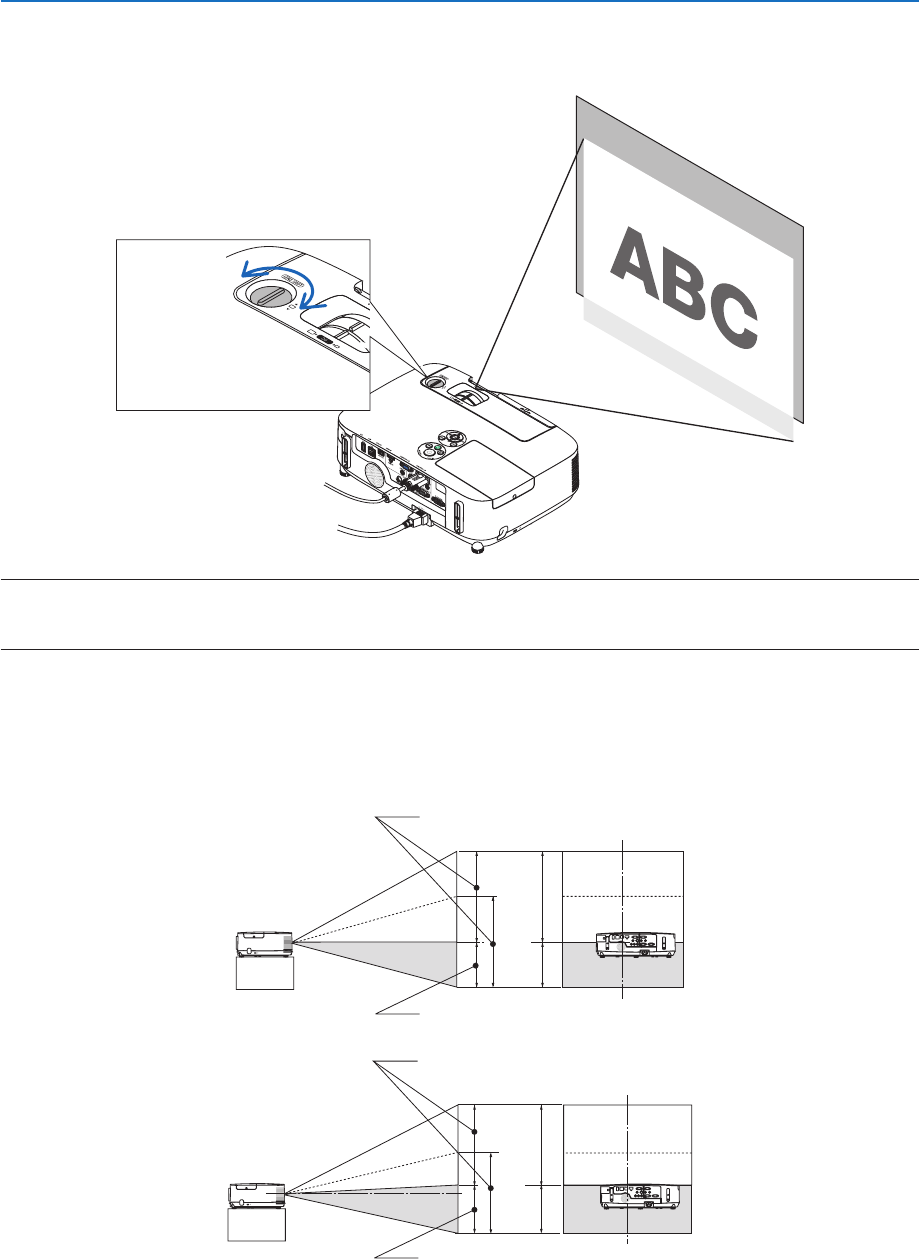 ABC