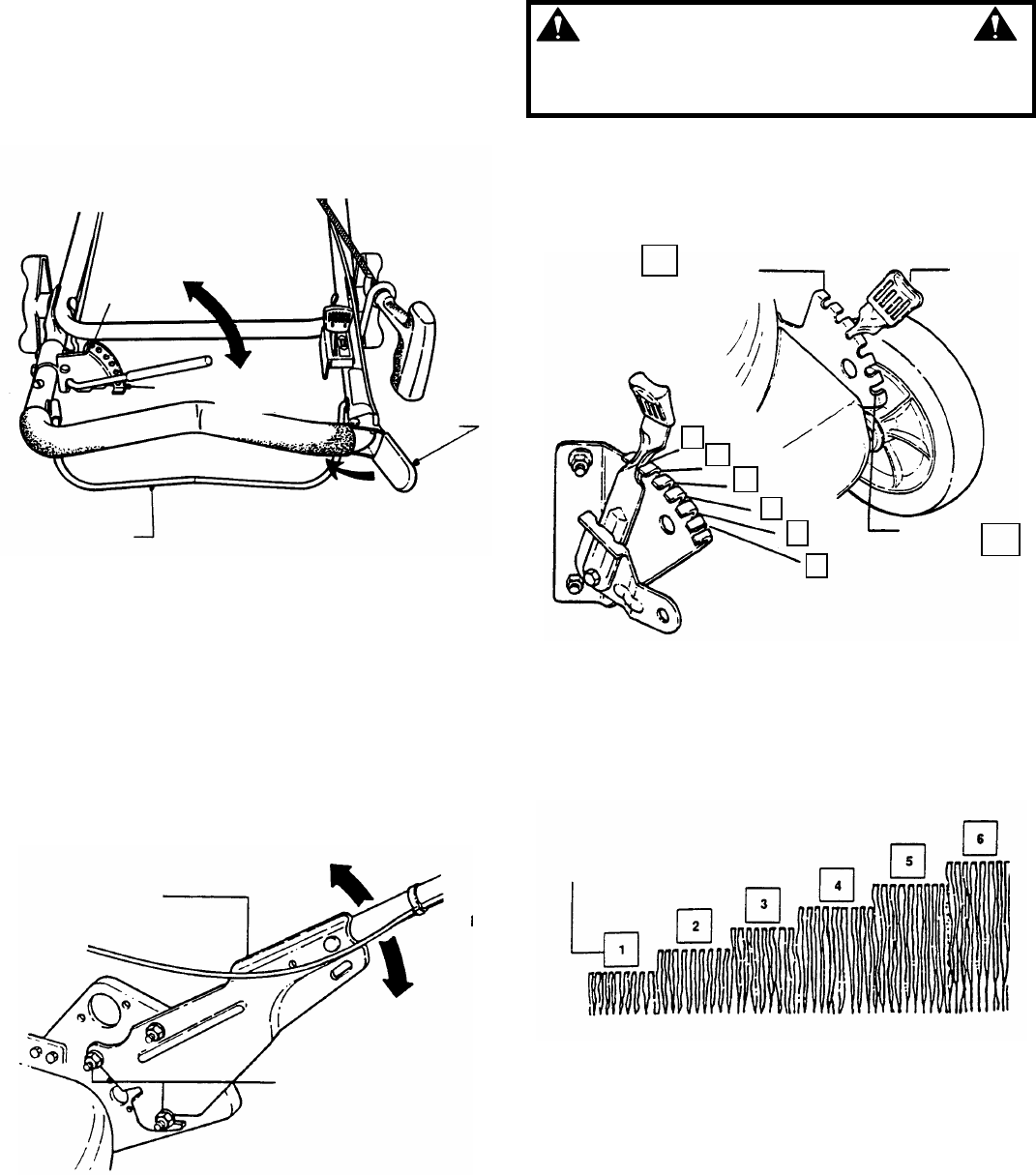 1

2

3

4

5

6