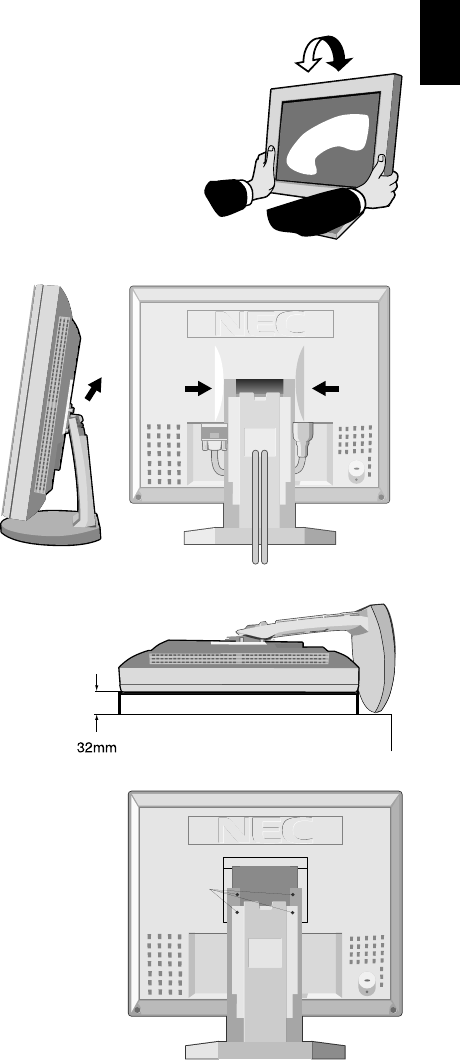 NEC

32mm

NEC