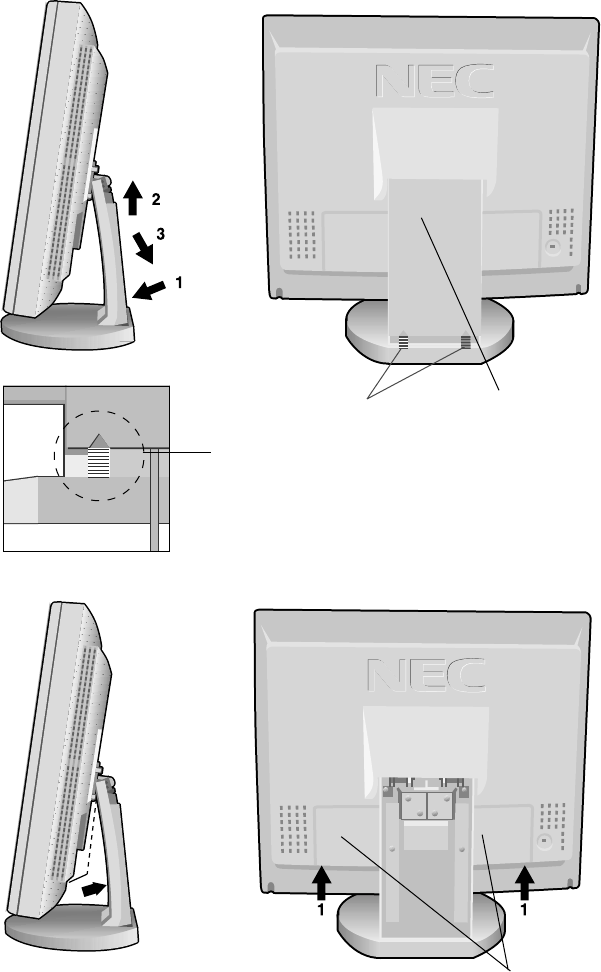 2
3
1
NEC
NEC
1
1