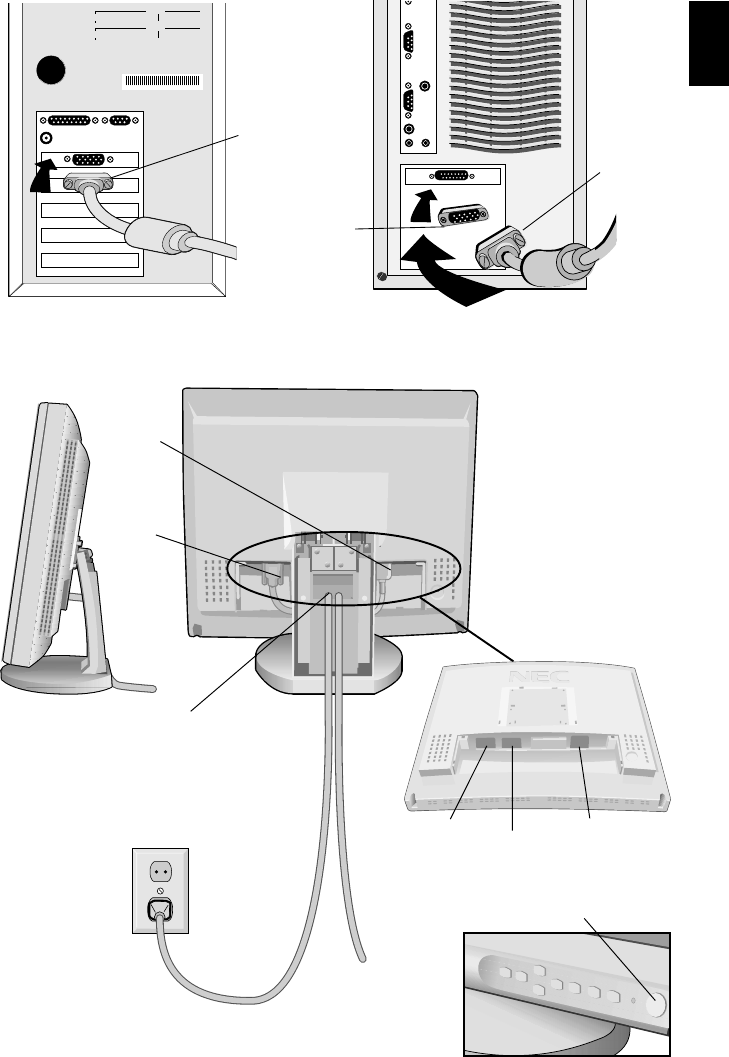 NEC