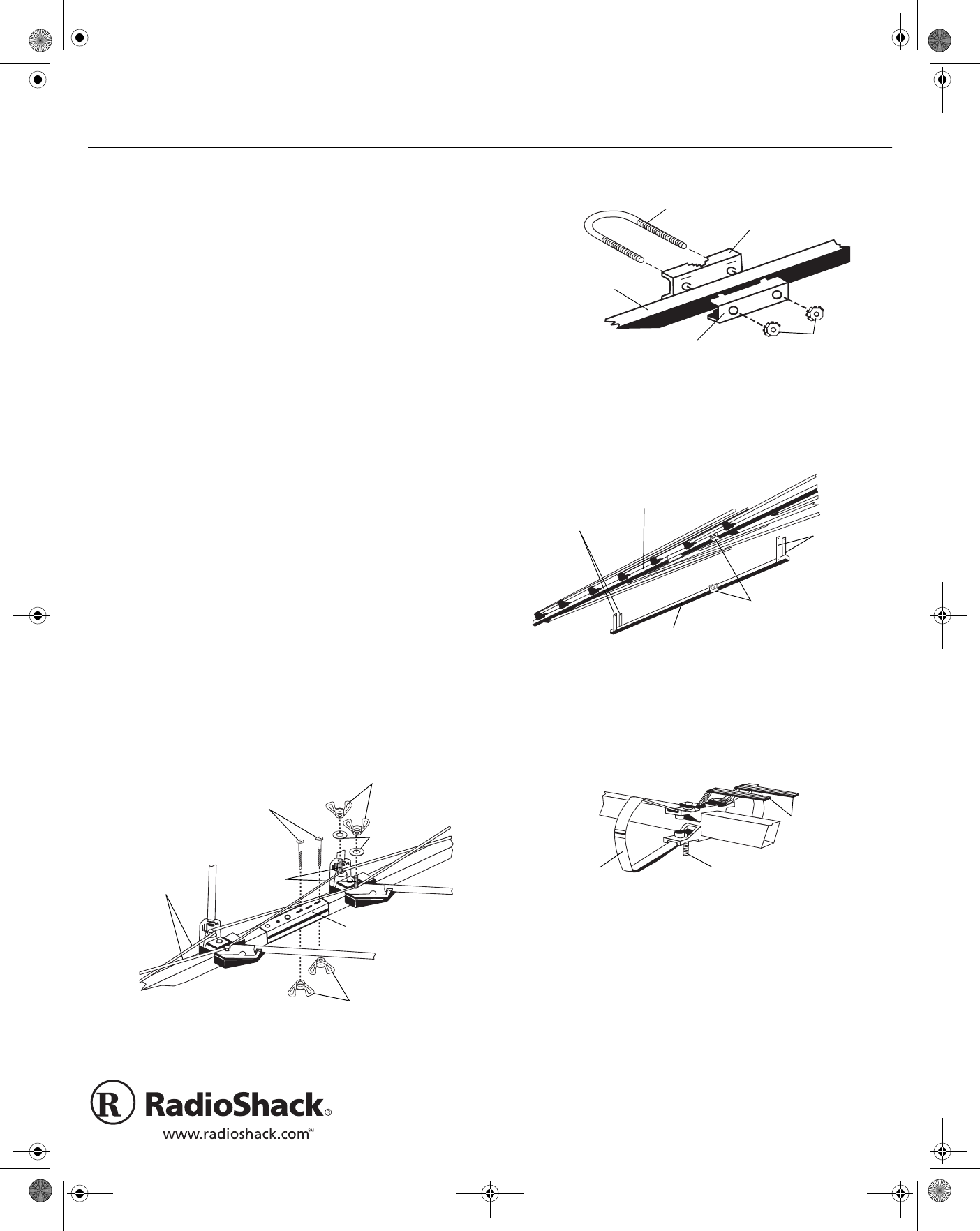 RadioShack®
www.radioshack.com℠