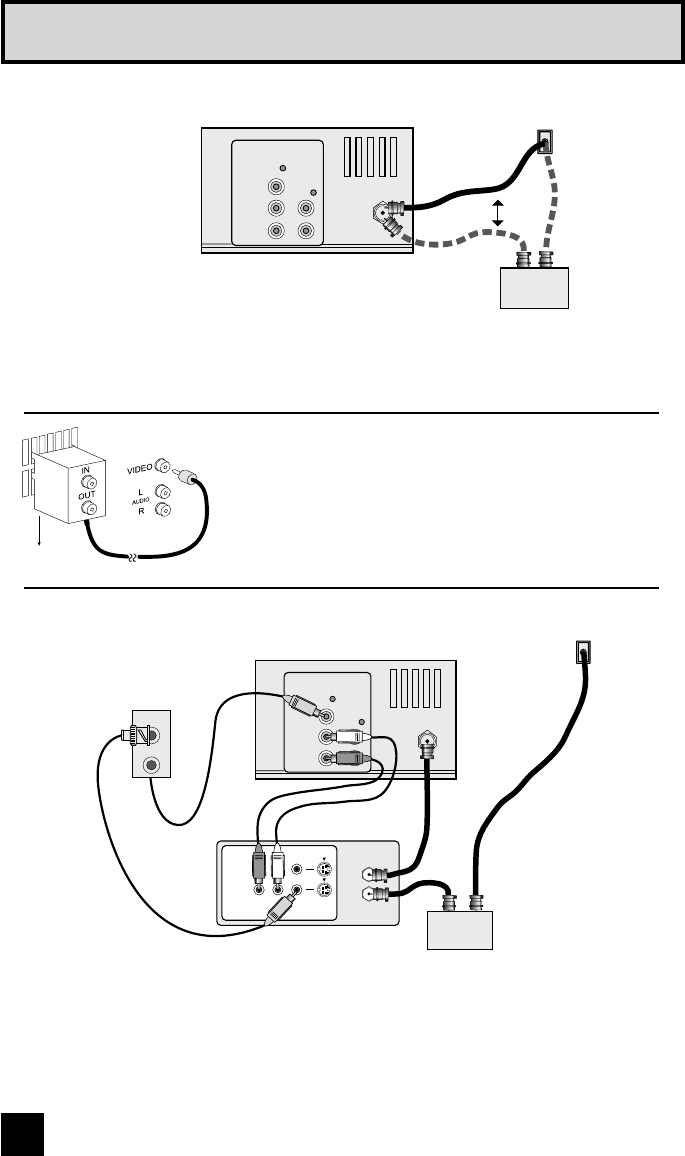 IN
OUT
VIDEO
L
AUDIO
R