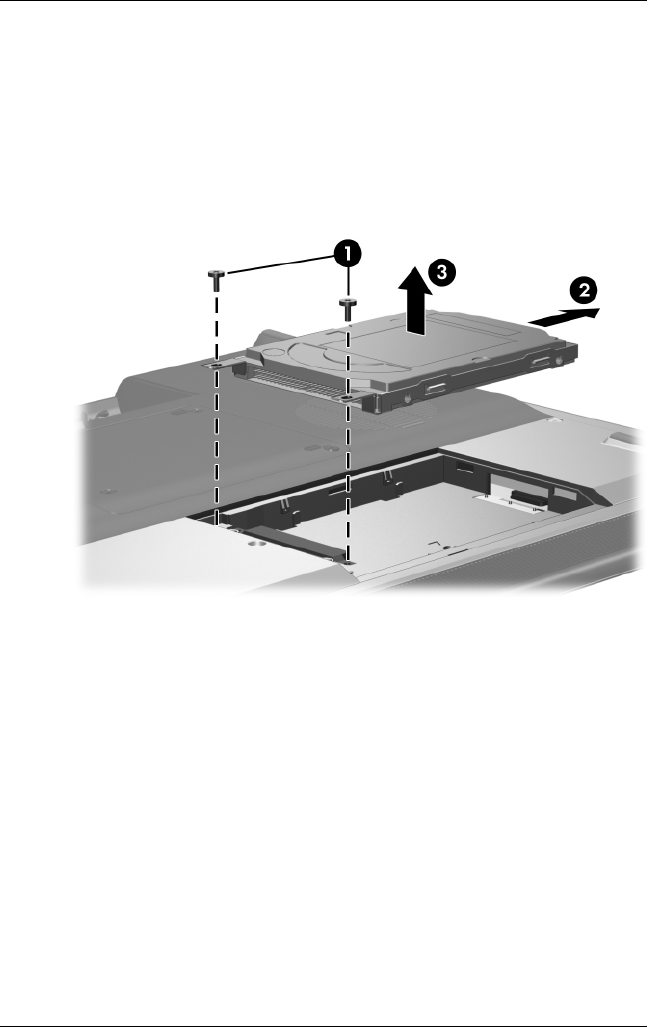 1

3

2