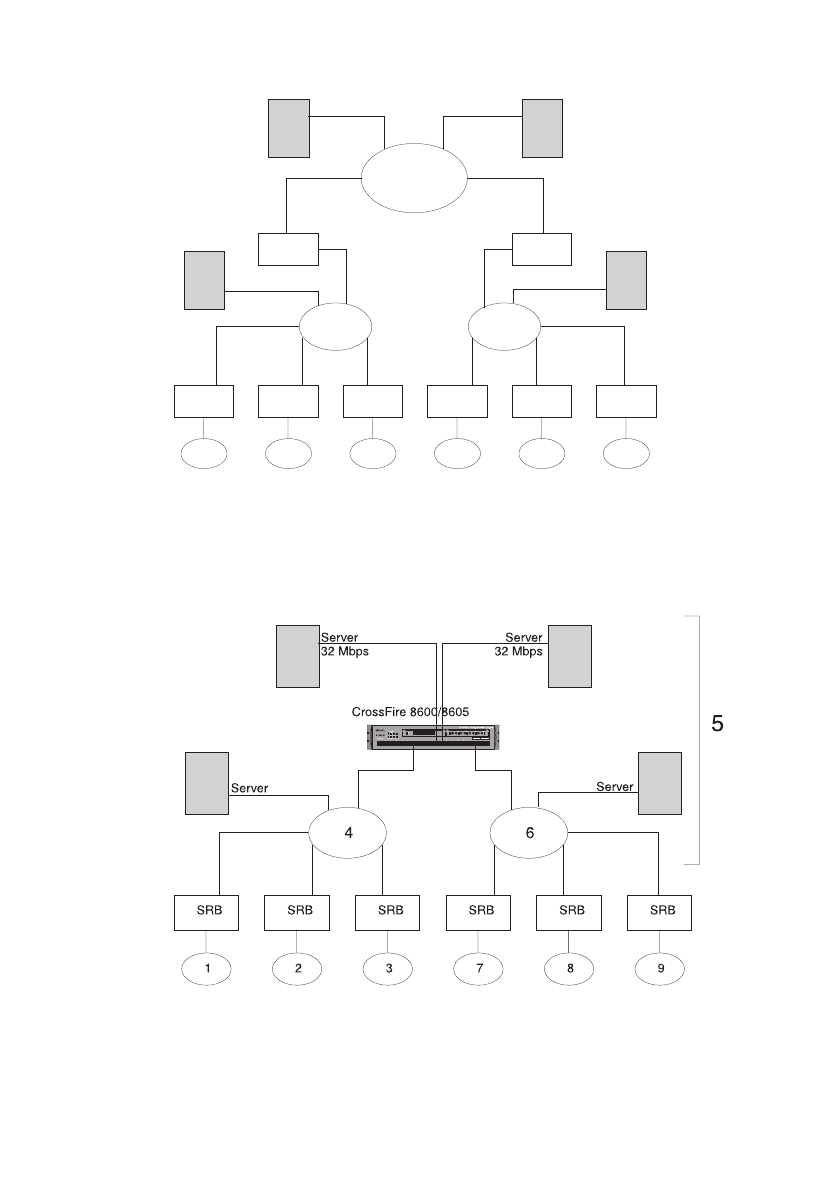 Server
32 Mbps

Server
32 Mbps

CrossFire 8600/8605

5

Server

Server

4

6

SRB

SRB

SRB

SRB

SRB

SRB

1

2

3

7

8

9