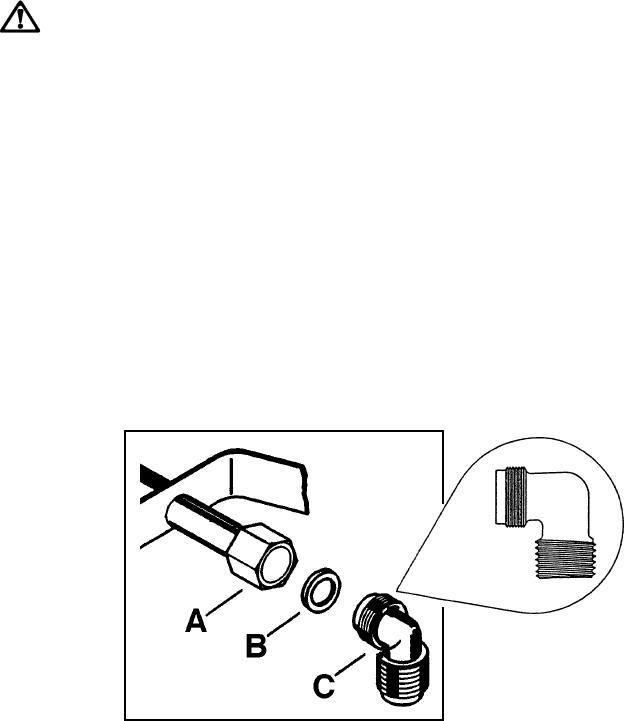 A
B
C