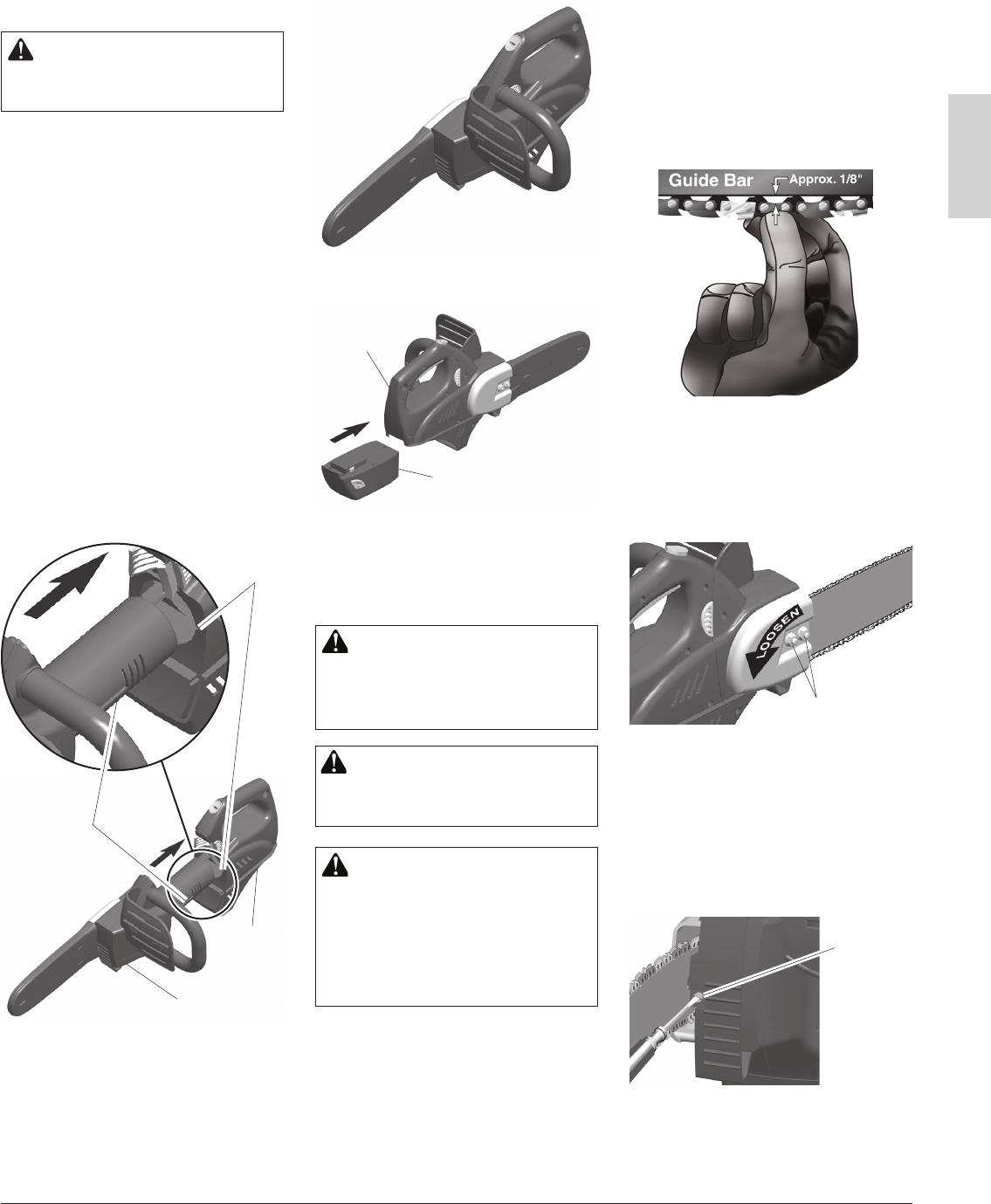 Guide Bar

Approx. 1/8"

LOOSEN