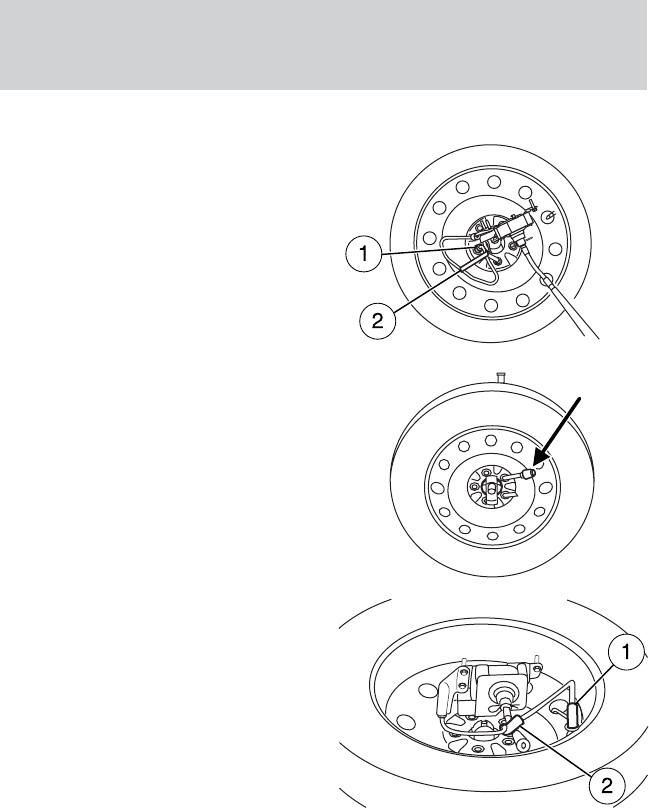 1
2
1
2