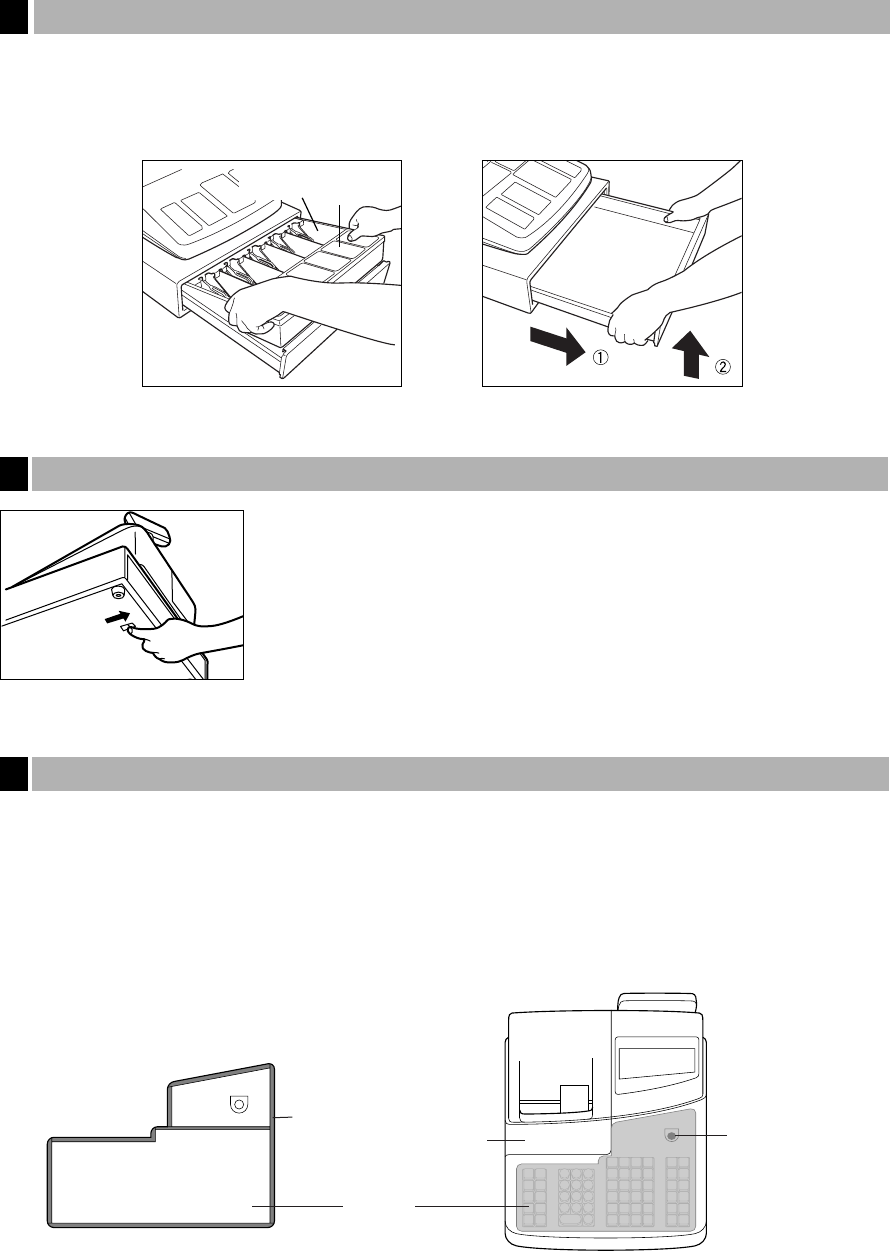 ①
②