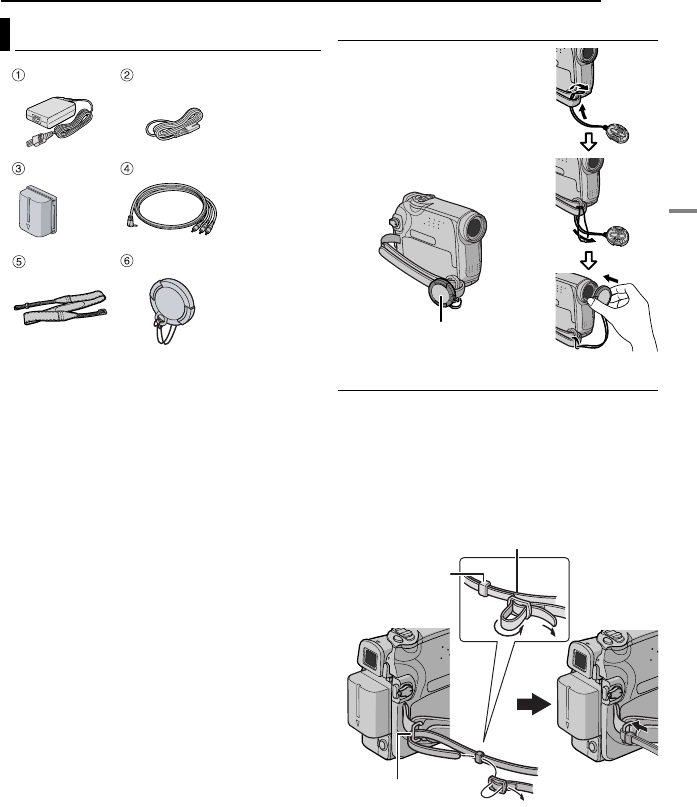 ①
②
③
④
⑤
⑥