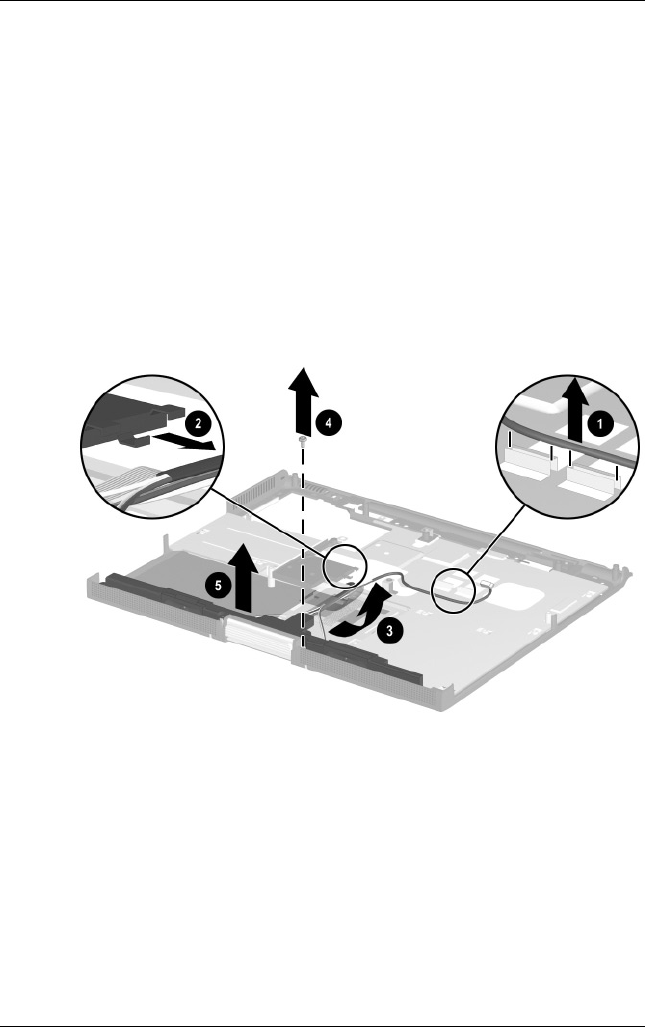 2

4

1

5

3